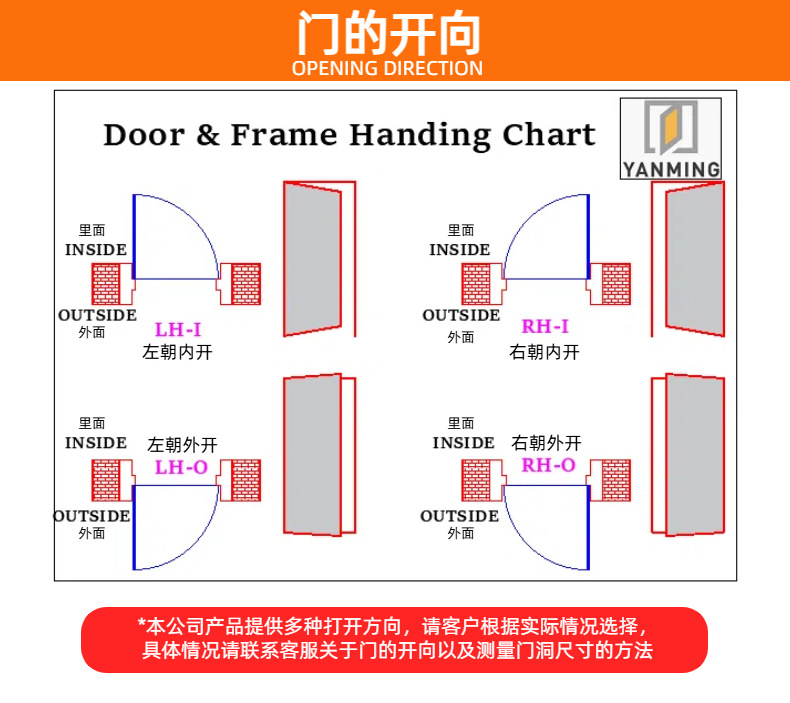 门的开向
OPENING DIRECTION

Door & Frame Handing Chart

YANMING

里面
INSIDE
OUTSIDE
外面
LH-I
左朝内开

里面
INSIDE
OUTSIDE
外面
RH-I
右朝内开

里面
INSIDE
左朝外开
LH-O
OUTSIDE
外面

里面
INSIDE
右朝外开
RH-O
OUTSIDE
外面

*本公司产品提供多种打开方向，请客户根据实际情况选择，具体情况请联系客服关于门的开向以及测量门洞尺寸的方法