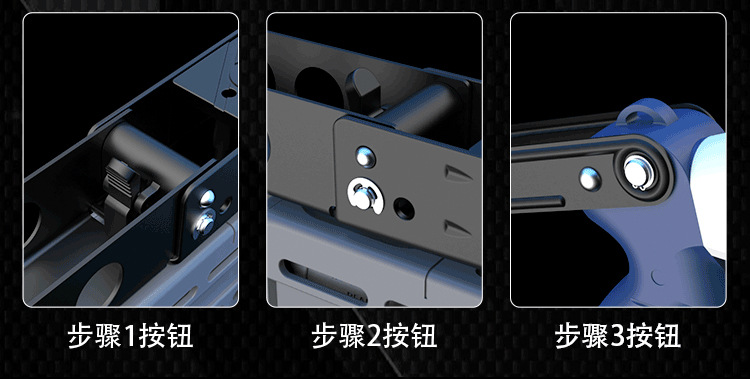 步骤1按钮

步骤2按钮

步骤3按钮