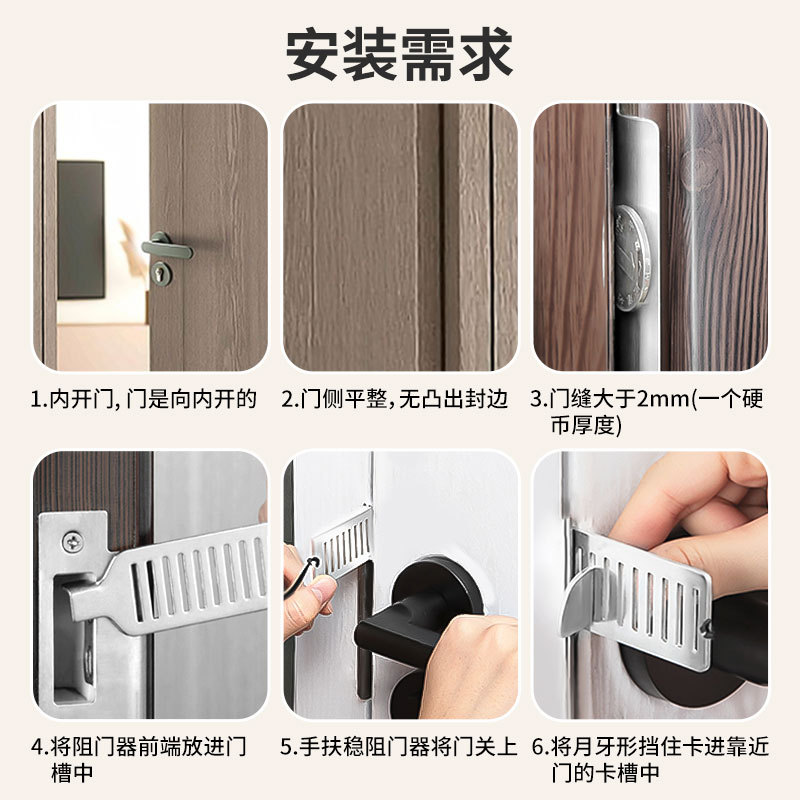 安装需求

1.内开门, 门是向内开的

2.门侧平整, 无凸出封边

3.门缝大于2mm(一个硬币厚度)

4.将阻门器前端放进门槽中

5.手扶稳阻门器将门关上

6.将月牙形挡住卡进靠近门的卡槽中