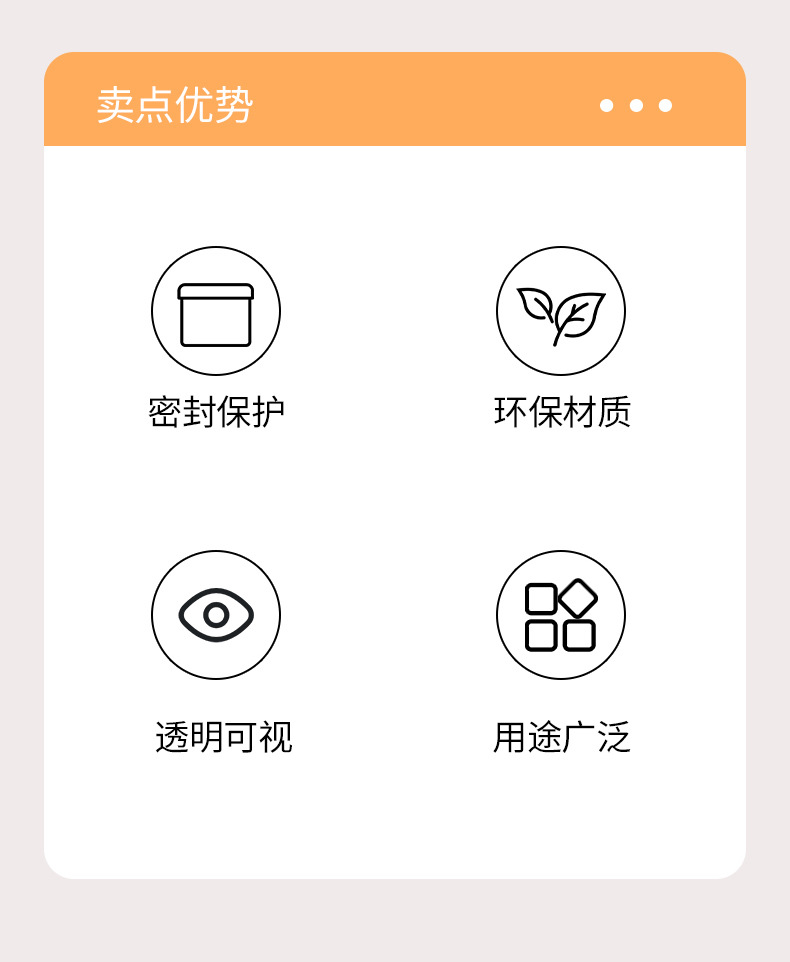 卖点优势

密封保护

环保材质

透明可视

用途广泛