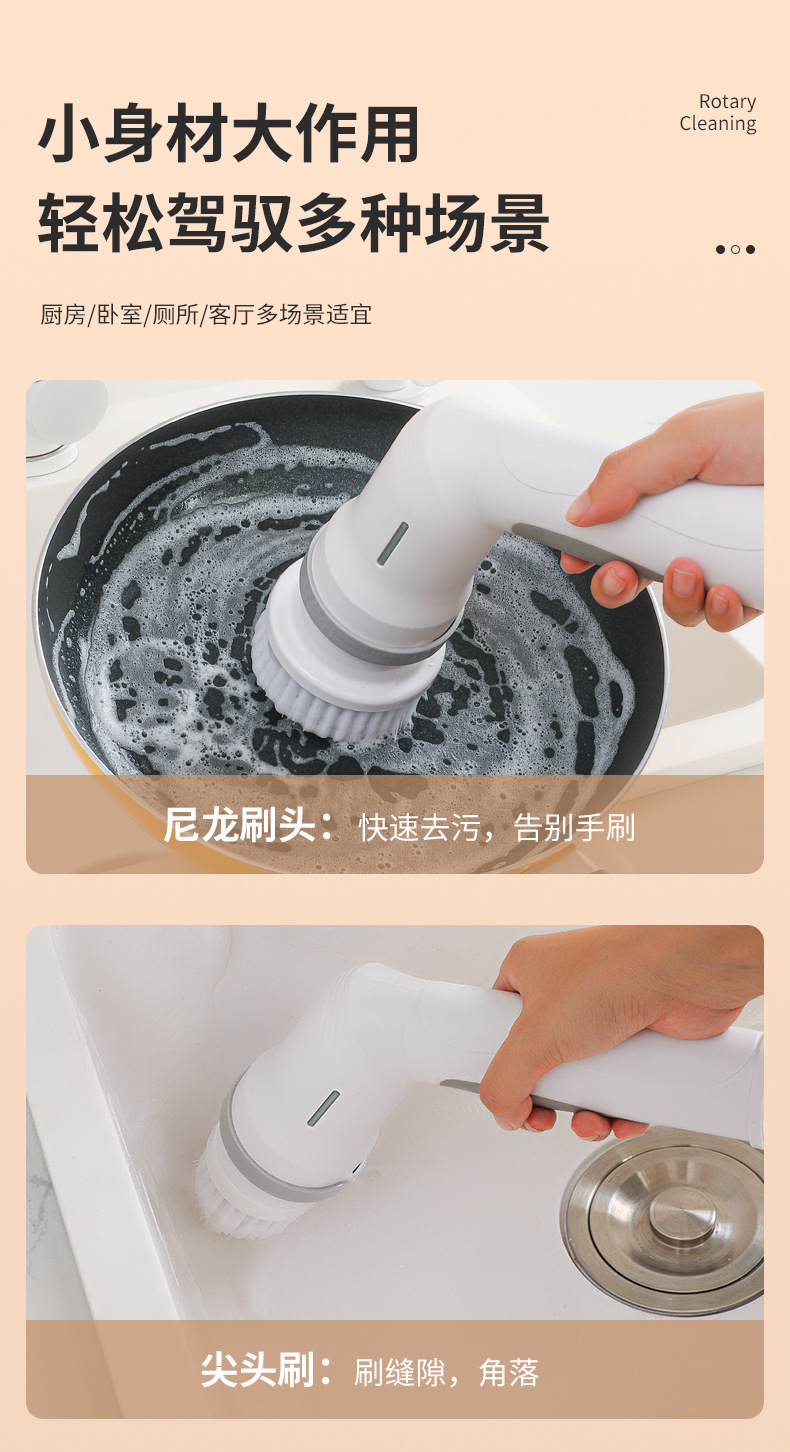 小身材大作用
轻松驾驭多种场景

Rotary
Cleaning

厨房/卧室/厕所/客厅多场景适宜

尼龙刷头：快速去污，告别手刷

尖头刷：刷缝隙，角落