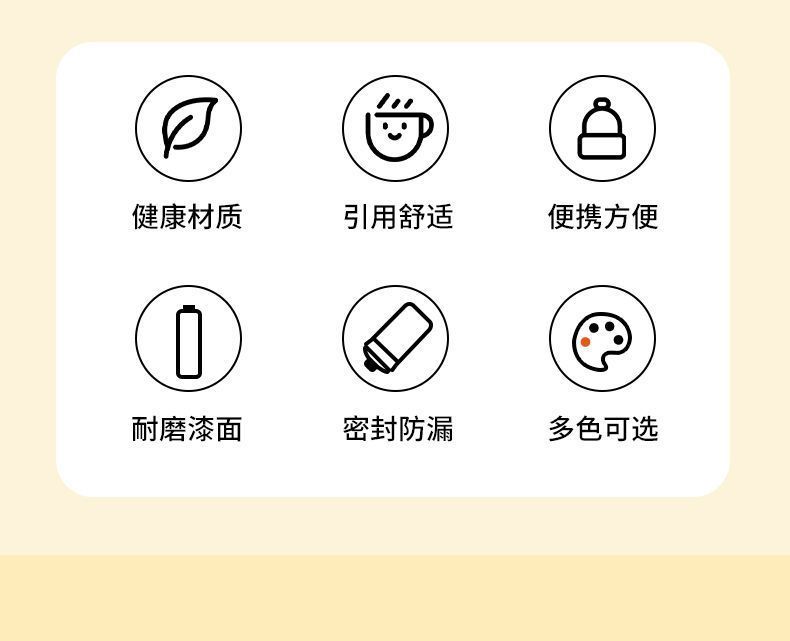 健康材质

引用舒适

便携方便

耐磨漆面

密封防漏

多色可选