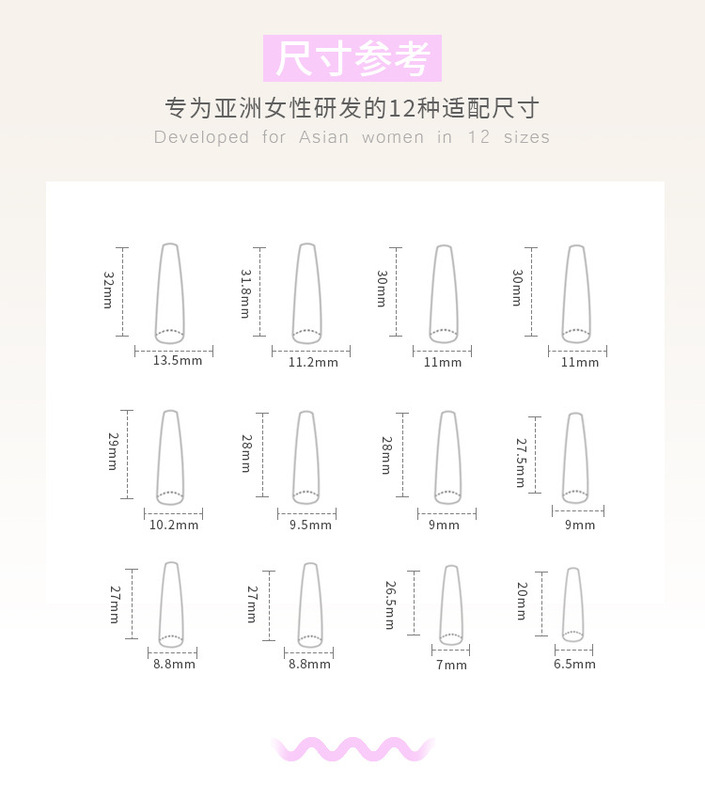 尺寸参考

专为亚洲女性研发的12种适配尺寸

Developed for Asian women in 12 sizes

32mm
13.5mm

31.8mm
11.2mm

30mm
11mm

30mm
11mm

29mm
10.2mm

28mm
9.5mm

28mm
9mm

27.5mm
9mm

27mm
8.8mm

27mm
8.8mm

26.5mm
7mm

20mm
6.5mm