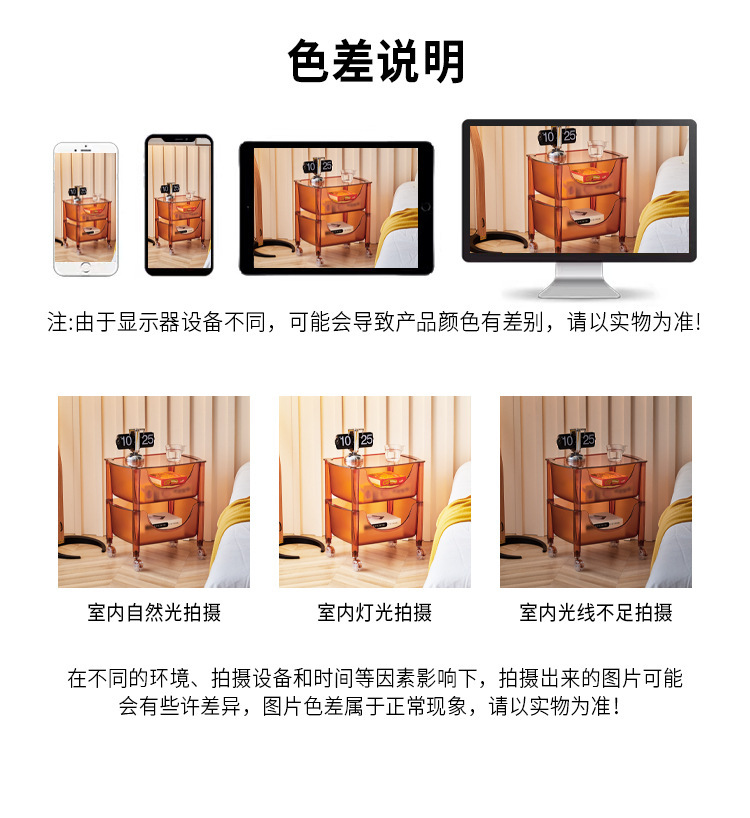 色差说明

10 25

10 25

10 25

10 25

注:由于显示器设备不同，可能会导致产品颜色有差别，请以实物为准!

10 25

10 25

10 25

室内自然光拍摄

室内灯光拍摄

室内光线不足拍摄

在不同的环境、拍摄设备和时间等因素影响下，拍摄出来的图片可能会有些许差异，图片色差属于正常现象，请以实物为准!