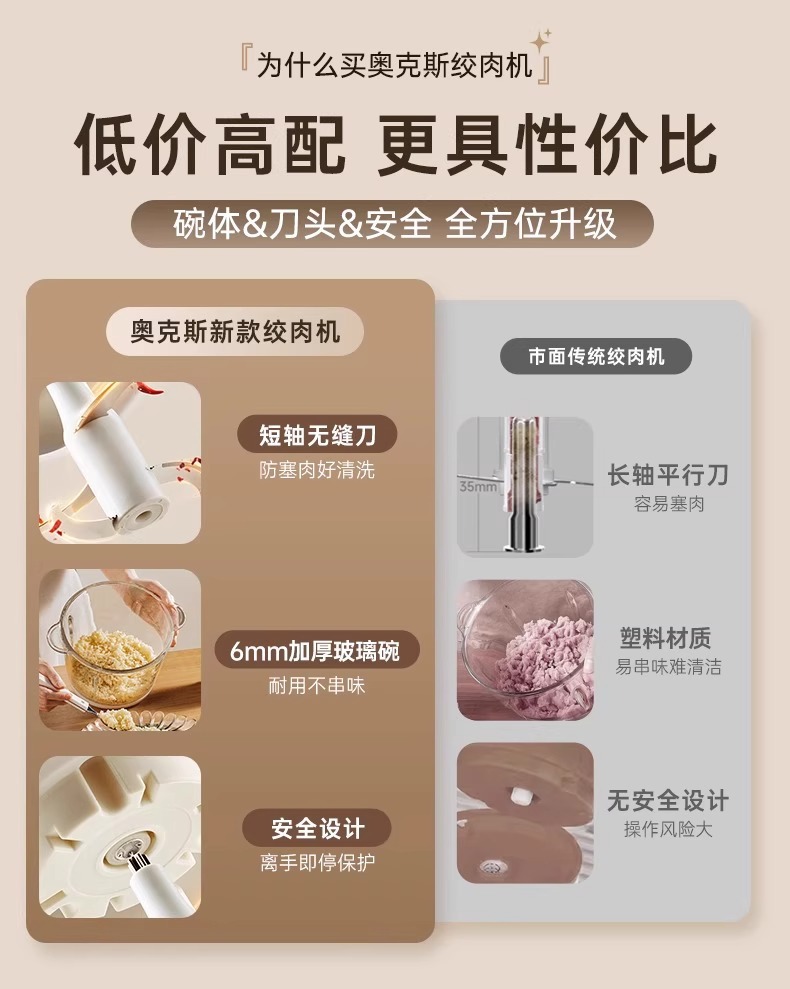 『为什么买奥克斯绞肉机』

低价高配 更具性价比

碗体&刀头&安全 全方位升级

奥克斯新款绞肉机

短轴无缝刀
防塞肉好清洗

6mm加厚玻璃碗
耐用不串味

安全设计
离手即停保护

市面传统绞肉机

35mm

长轴平行刀
容易塞肉

塑料材质
易串味难清洁

无安全设计
操作风险大