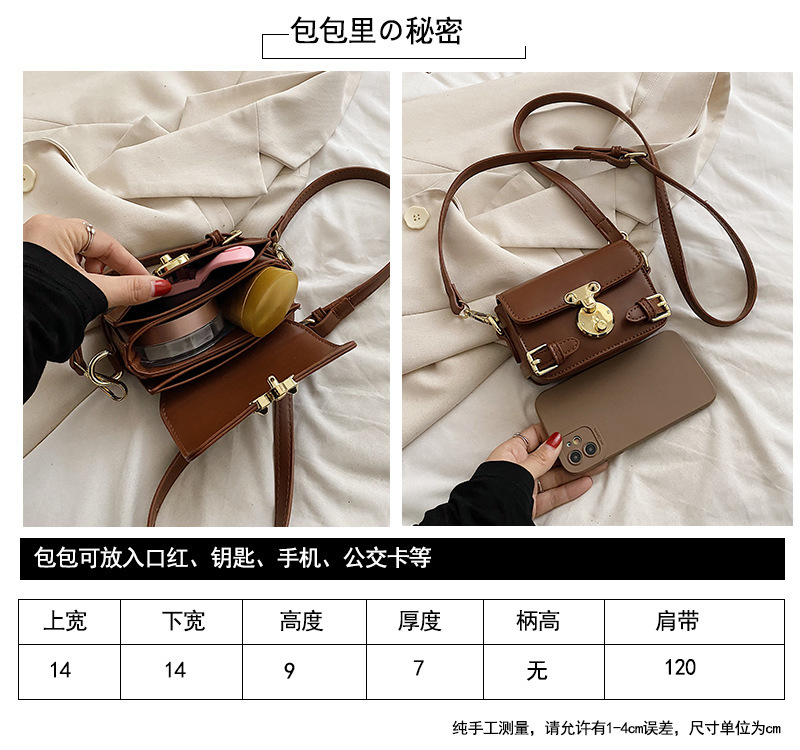 包包里の秘密

包包可放入口红、钥匙、手机、公交卡等

| 上宽 | 下宽 | 高度 | 厚度 | 柄高 | 肩带 |
|---|---|---|---|---|---|
| 14 | 14 | 9 | 7 | 无 | 120 |

纯手工测量，请允许有1-4cm误差，尺寸单位为cm