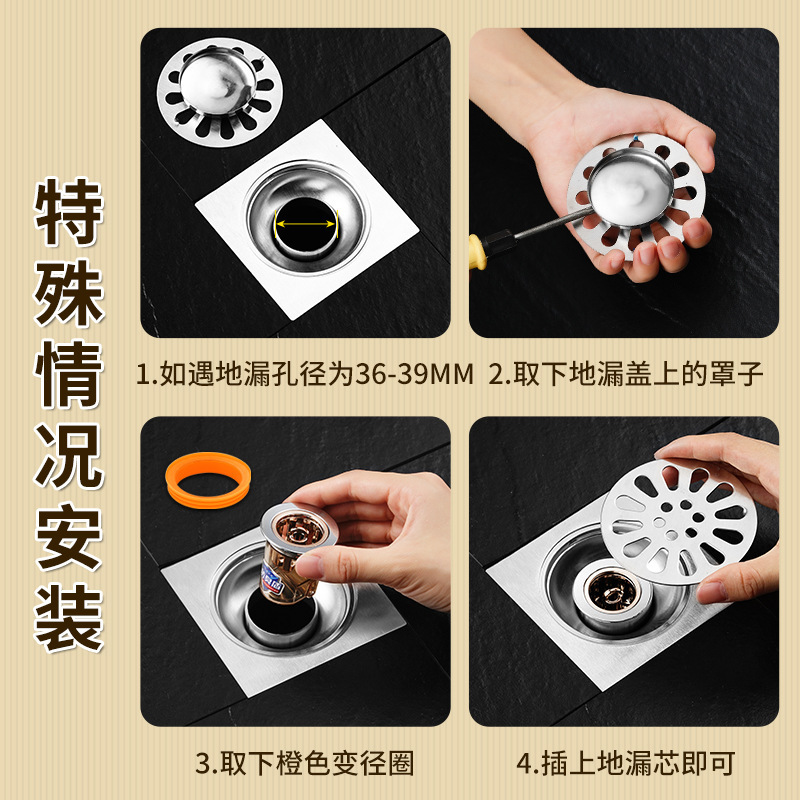 特殊情况安装

1.如遇地漏孔径为36-39MM

2.取下地漏盖上的罩子

3.取下橙色变径圈

4.插上地漏芯即可