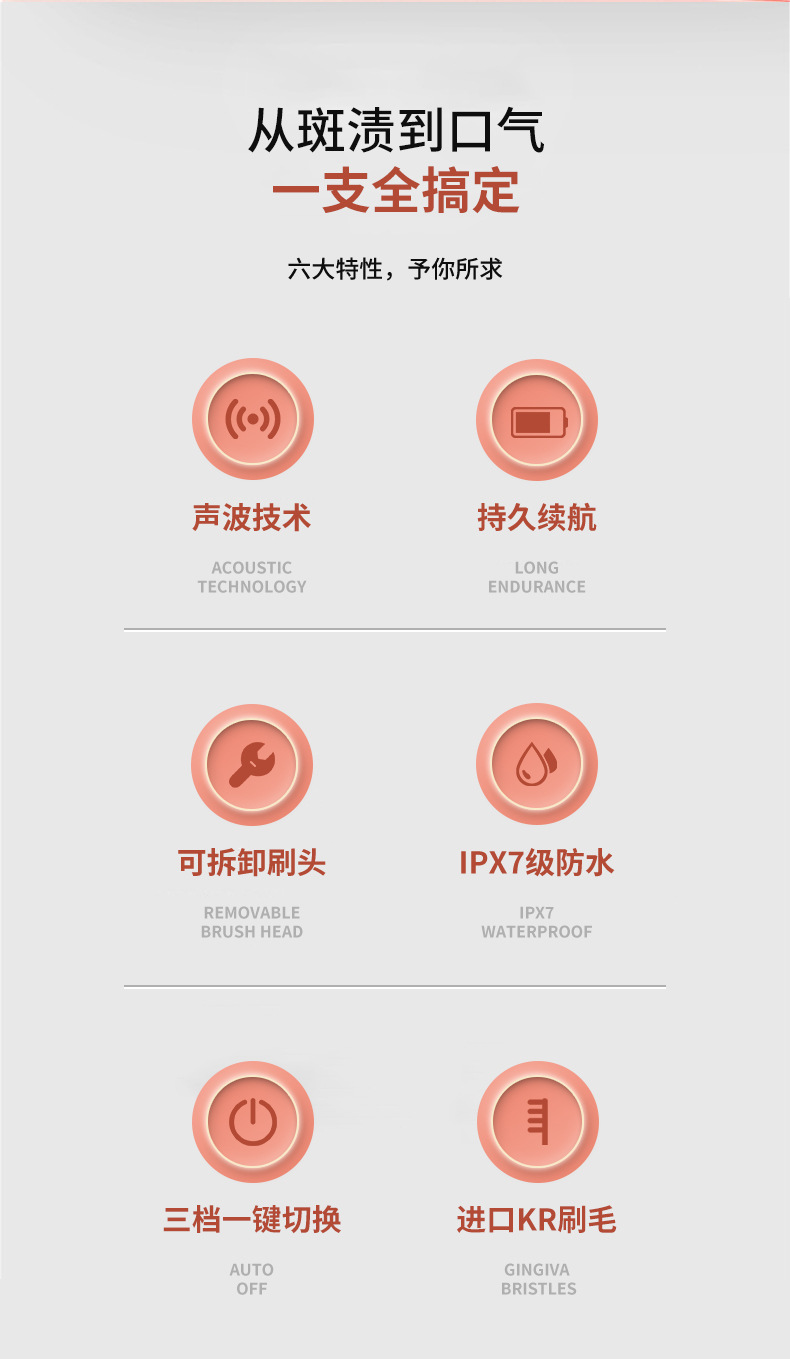 从斑渍到口气
一支全搞定

六大特性，予你所求

声波技术

ACOUSTIC
TECHNOLOGY

持久续航

LONG
ENDURANCE

可拆卸刷头

REMOVABLE
BRUSH HEAD

IPX7级防水

IPX7
WATERPROOF

三档一键切换

AUTO
OFF

进口KR刷毛

GINGIVA
BRISTLES