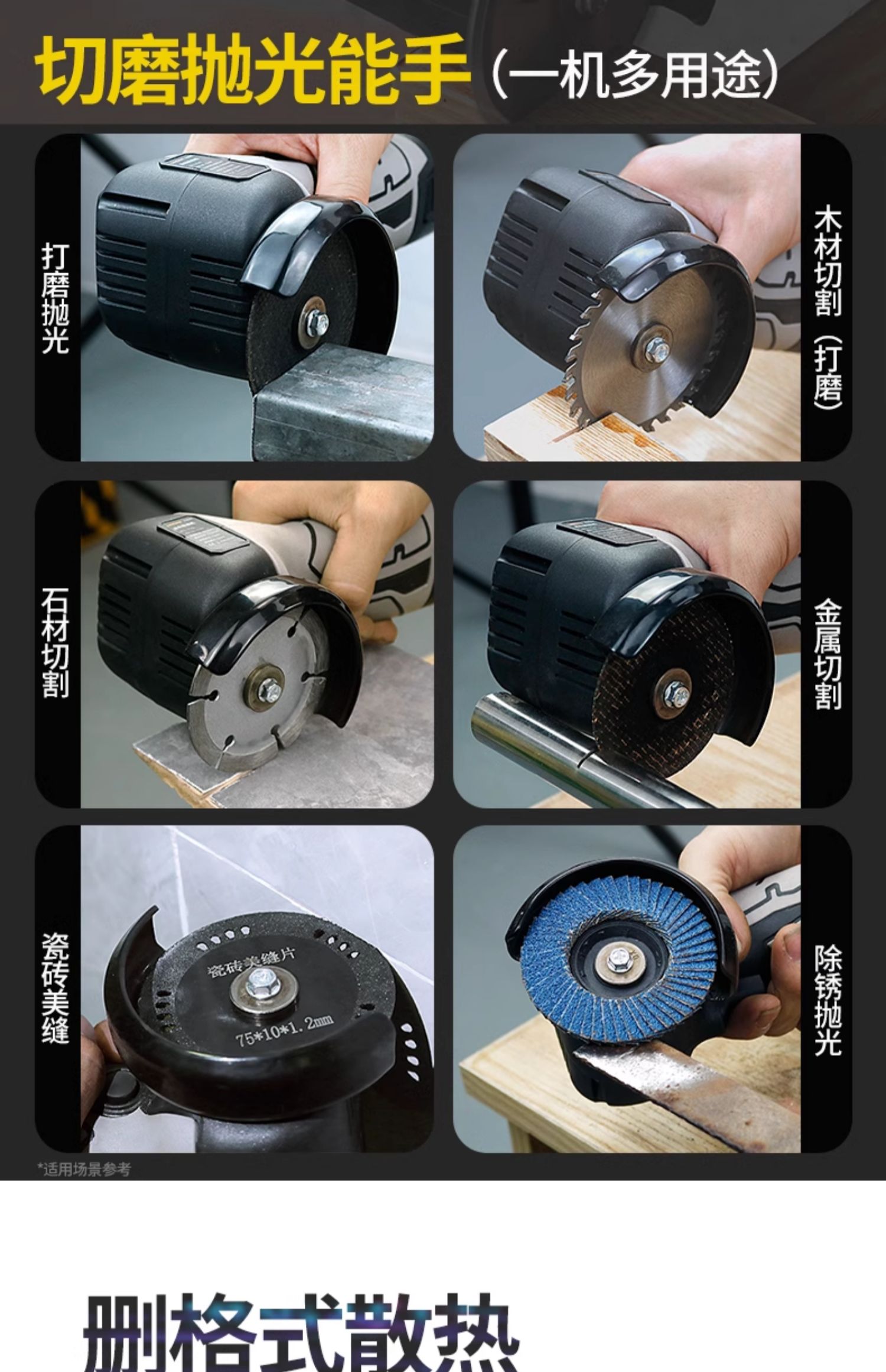 切磨抛光能手（一机多用途）

打磨抛光

木材切割（打磨）

石材切割

金属切割

瓷砖美缝

瓷砖美缝片
75*10*1.2mm

除锈抛光

*适用场景参考

删格式散热