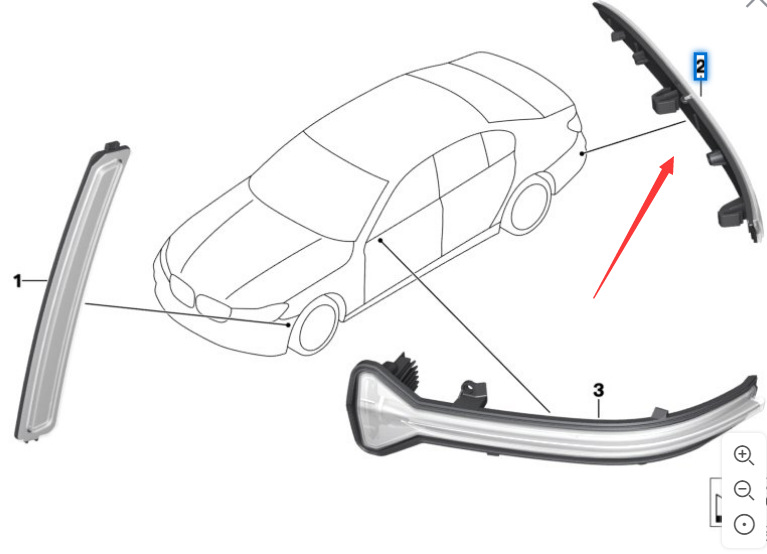 2

1

3