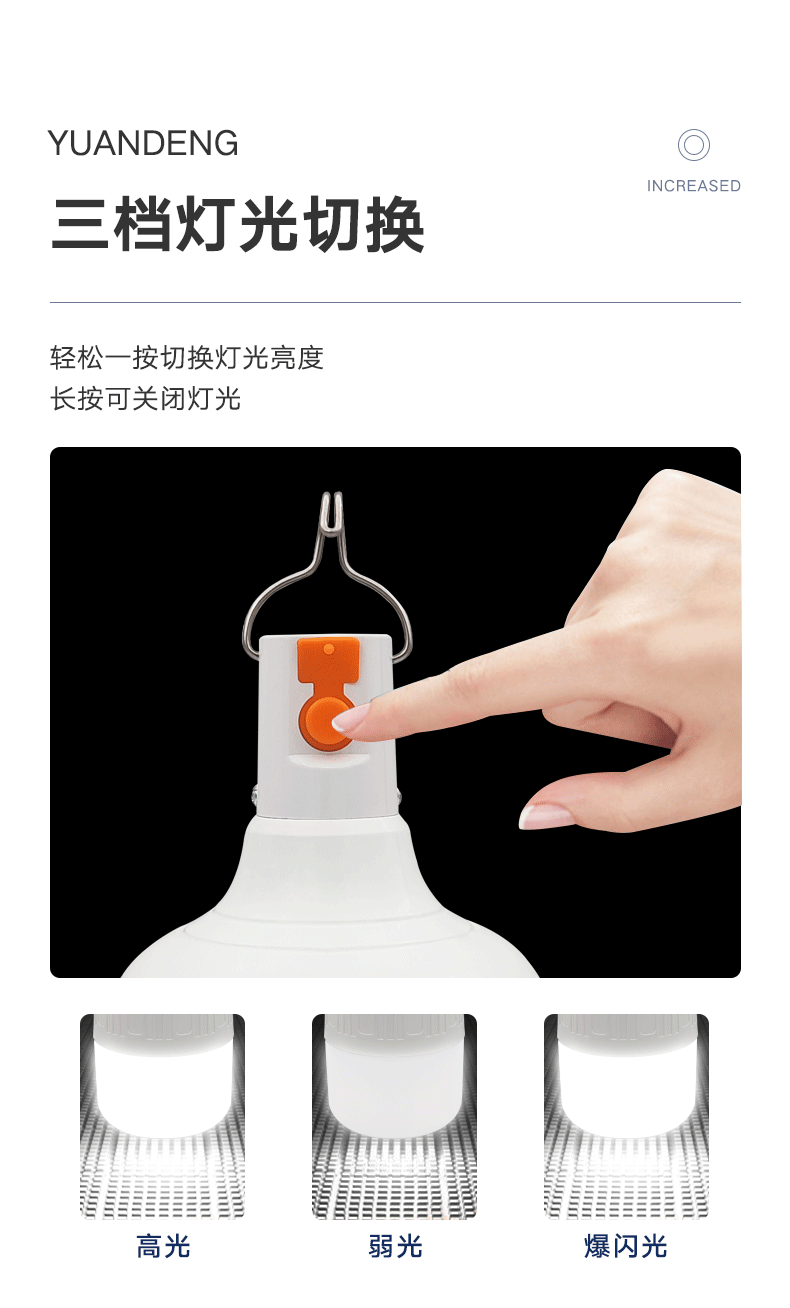 YUANDENG

INCREASED

三档灯光切换

轻松一按切换灯光亮度
长按可关闭灯光

高光

弱光

爆闪光