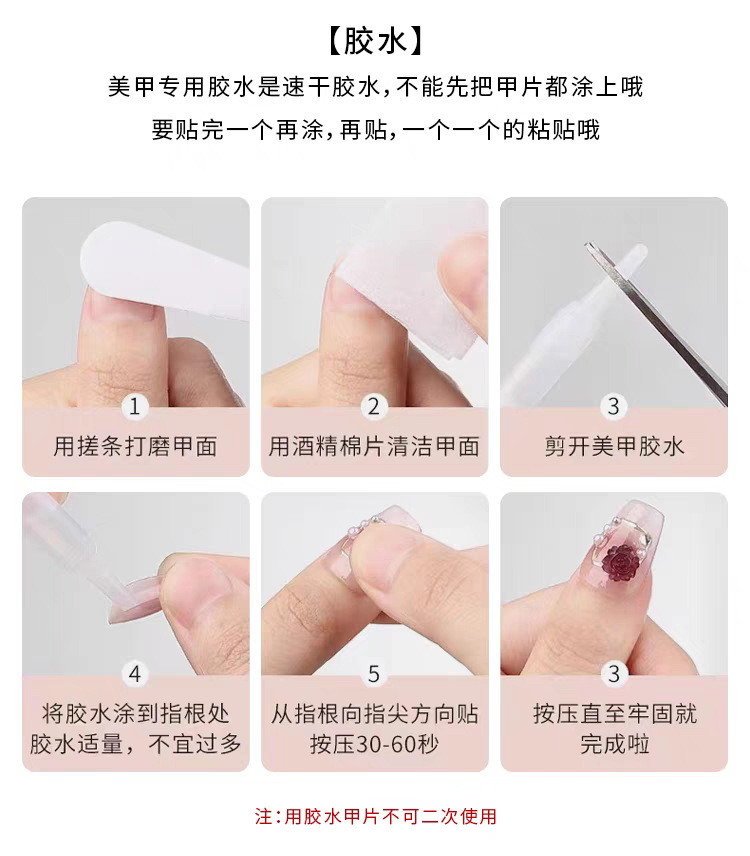 【胶水】

美甲专用胶水是速干胶水，不能先把甲片都涂上哦

要贴完一个再涂，再贴，一个一个的粘贴哦

1
用搓条打磨甲面

2
用酒精棉片清洁甲面

3
剪开美甲胶水

4
将胶水涂到指根处
胶水适量，不宜过多

5
从指根向指尖方向贴
按压30-60秒

3
按压直至牢固就
完成啦

注：用胶水甲片不可二次使用