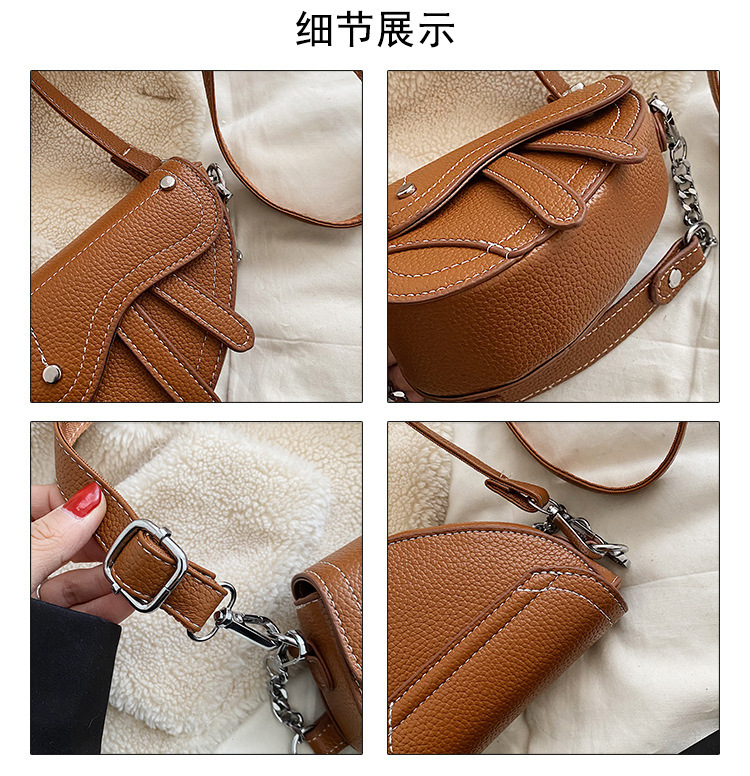 细节展示