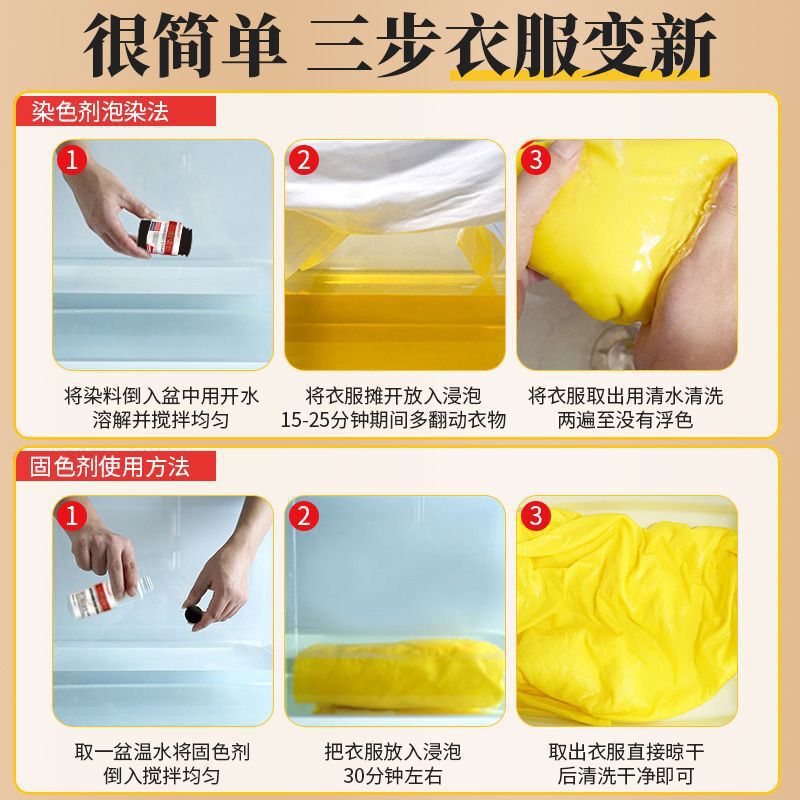 很简单 三步衣服变新

染色剂泡染法

1

将染料倒入盆中用开水溶解并搅拌均匀

2

将衣服摊开放入浸泡15-25分钟期间多翻动衣物

3

将衣服取出用清水清洗两遍至没有浮色

固色剂使用方法

1

取一盆温水将固色剂倒入搅拌均匀

2

把衣服放入浸泡30分钟左右

3

取出衣服直接晾干后清洗干净即可