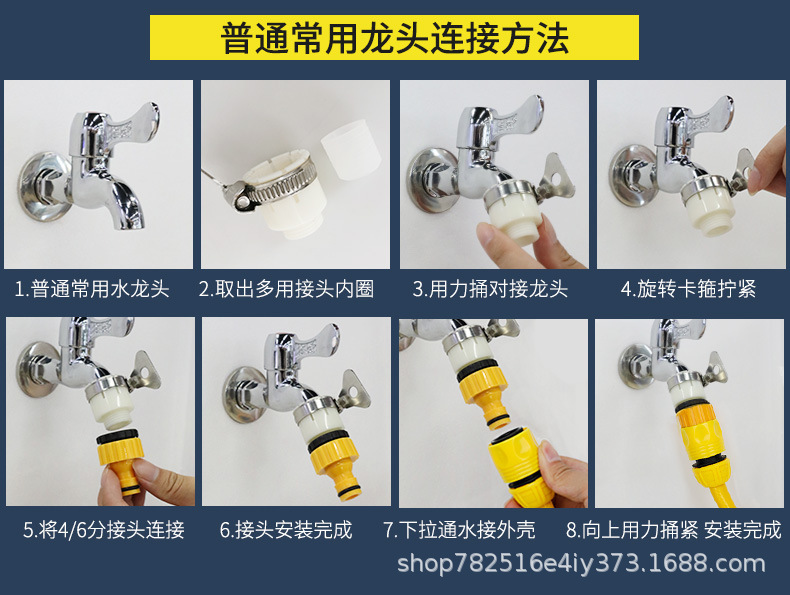 普通常用龙头连接方法

1.普通常用水龙头

2.取出多用接头内圈

3.用力捅对接龙头

4.旋转卡箍拧紧

5.将4/6分接头连接

6.接头安装完成

7.下拉通水接外壳

8.向上用力捅紧 安装完成

shop782516e4iy373.1688.com