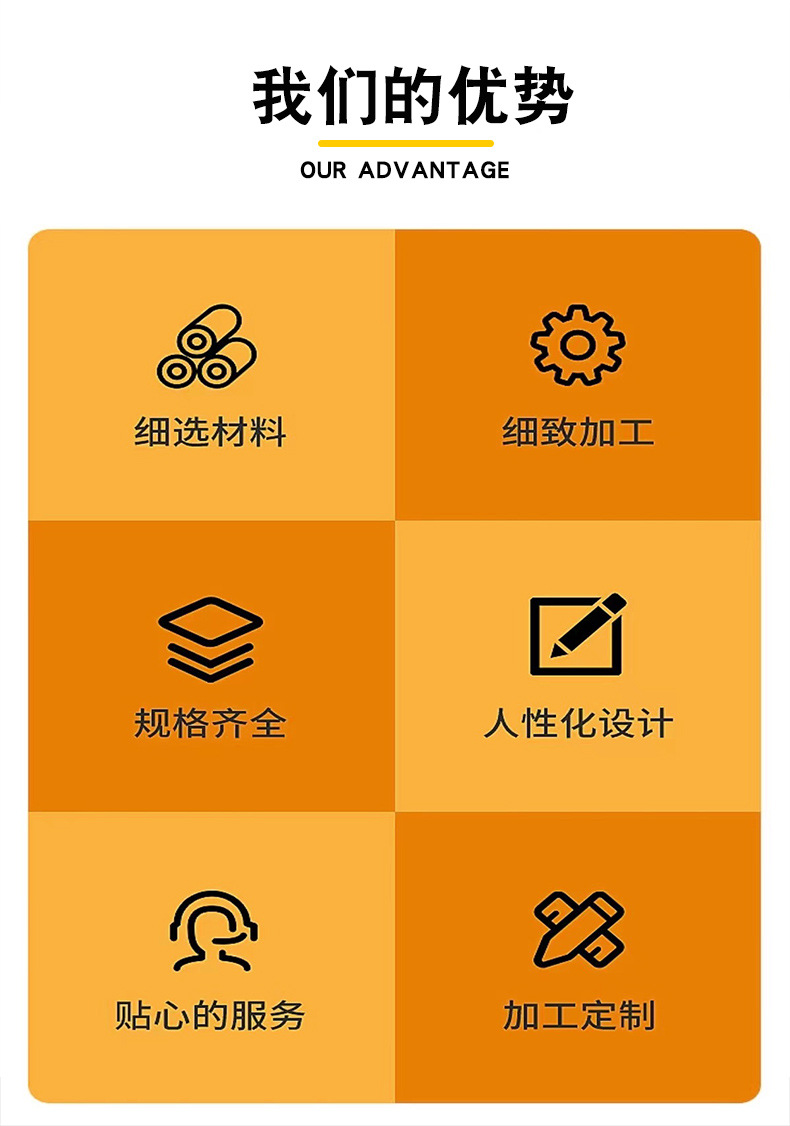 我们的优势

OUR ADVANTAGE

细选材料

细致加工

规格齐全

人性化设计

贴心的服务

加工定制