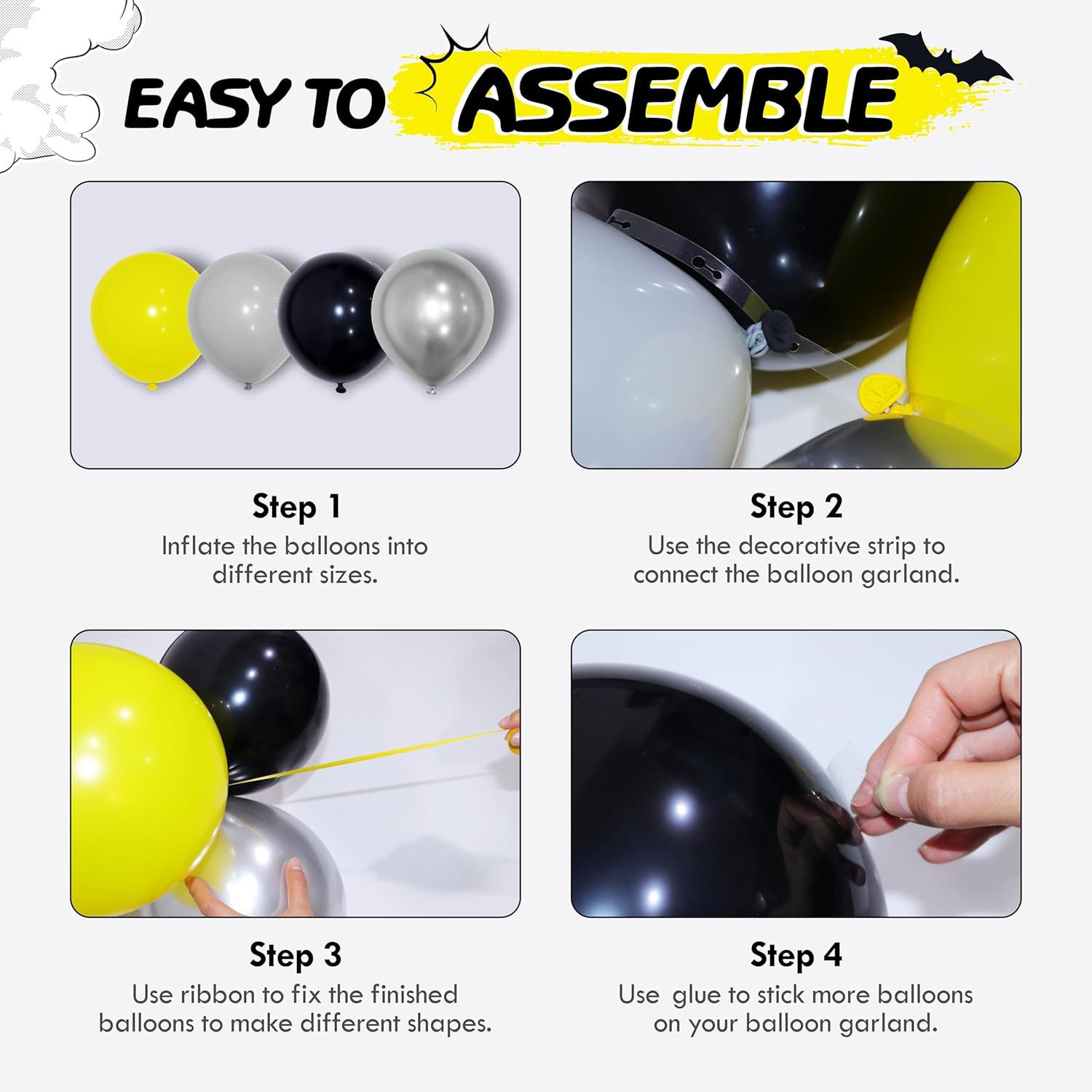 EASY TO ASSEMBLE

Step 1
Inflate the balloons into different sizes.

Step 2
Use the decorative strip to connect the balloon garland.

Step 3
Use ribbon to fix the finished balloons to make different shapes.

Step 4
Use glue to stick more balloons on your balloon garland.