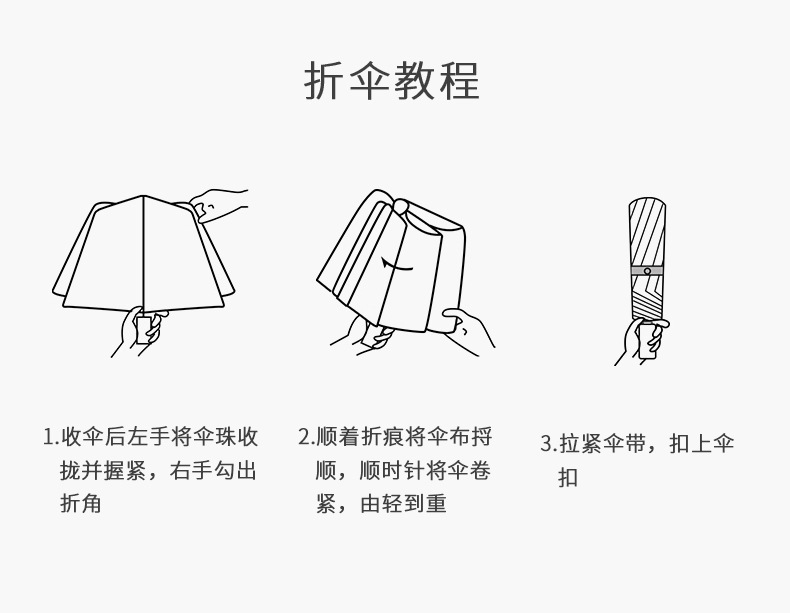 折伞教程

1.收伞后左手将伞珠收拢并握紧，右手勾出折角

2.顺着折痕将伞布捋顺，顺时针将伞卷紧，由轻到重

3.拉紧伞带，扣上伞扣