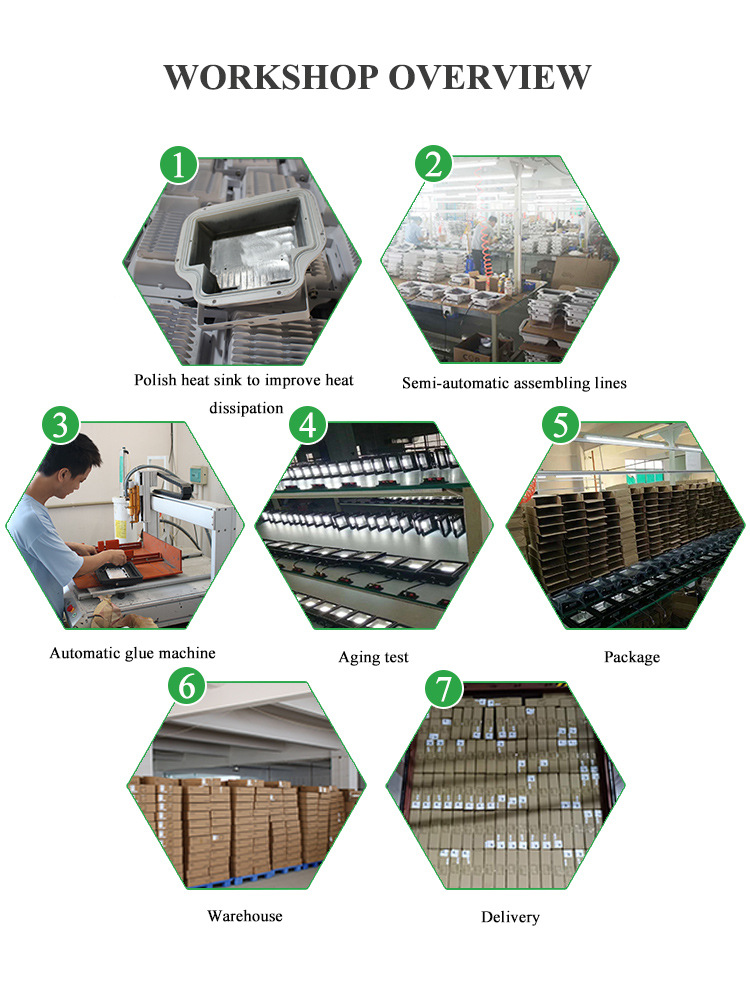 WORKSHOP OVERVIEW

1

Polish heat sink to improve heat dissipation

2

Semi-automatic assembling lines

3

Automatic glue machine

4

Aging test

5

Package

6

Warehouse

7

Delivery