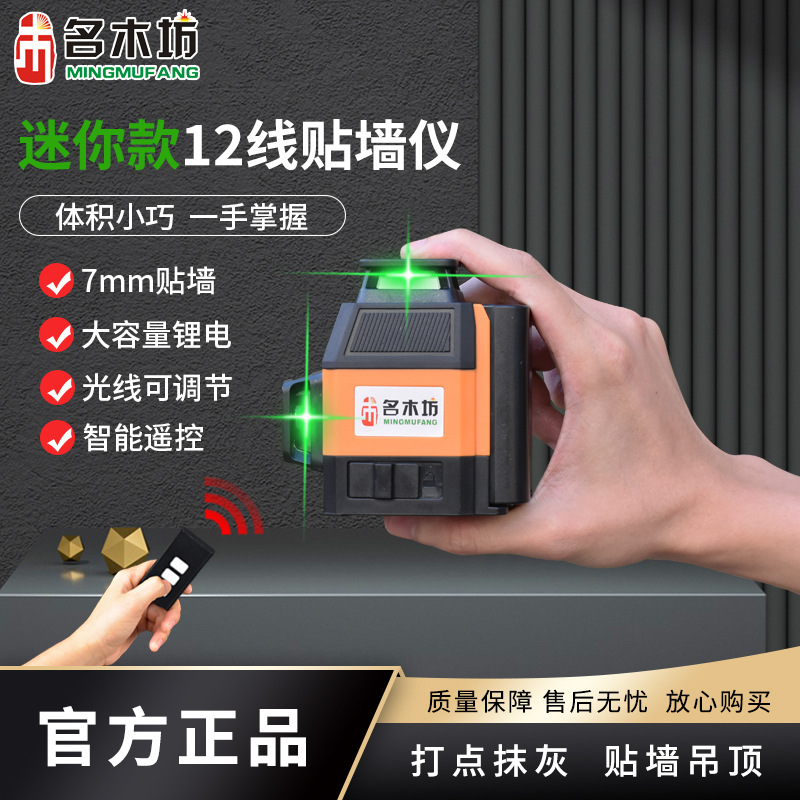 名木坊
MINGMUFANG

迷你款12线贴墙仪

体积小巧 一手掌握

7mm贴墙

大容量锂电

光线可调节

智能遥控

名木坊
MINGMUFANG

官方正品

质量保障 售后无忧 放心购买

打点抹灰 贴墙吊顶