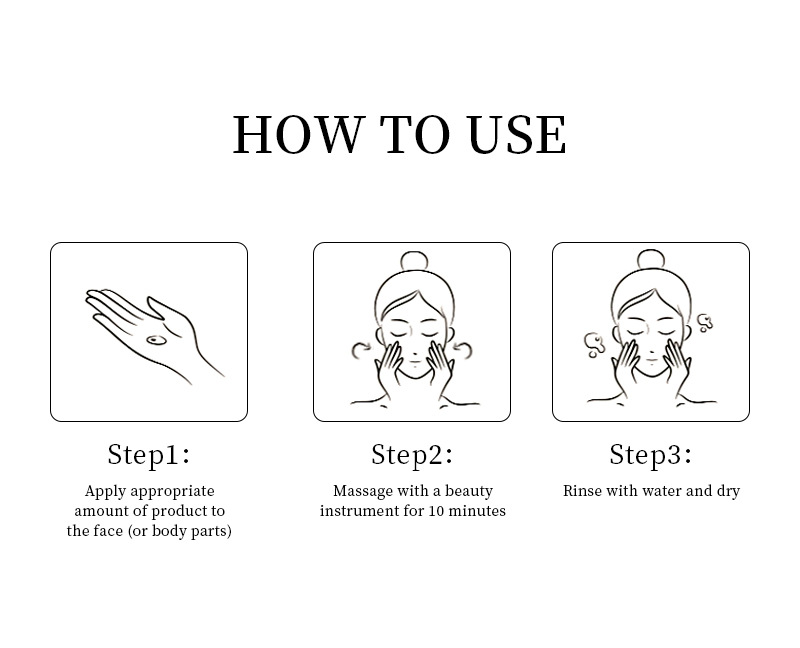 HOW TO USE

Step1:

Apply appropriate amount of product to the face (or body parts)

Step2:

Massage with a beauty instrument for 10 minutes

Step3:

Rinse with water and dry