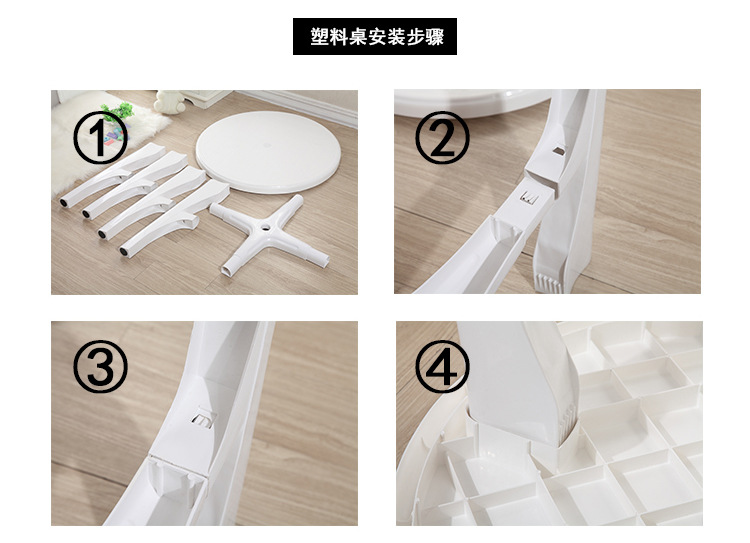 塑料桌安装步骤

①

②

③

④