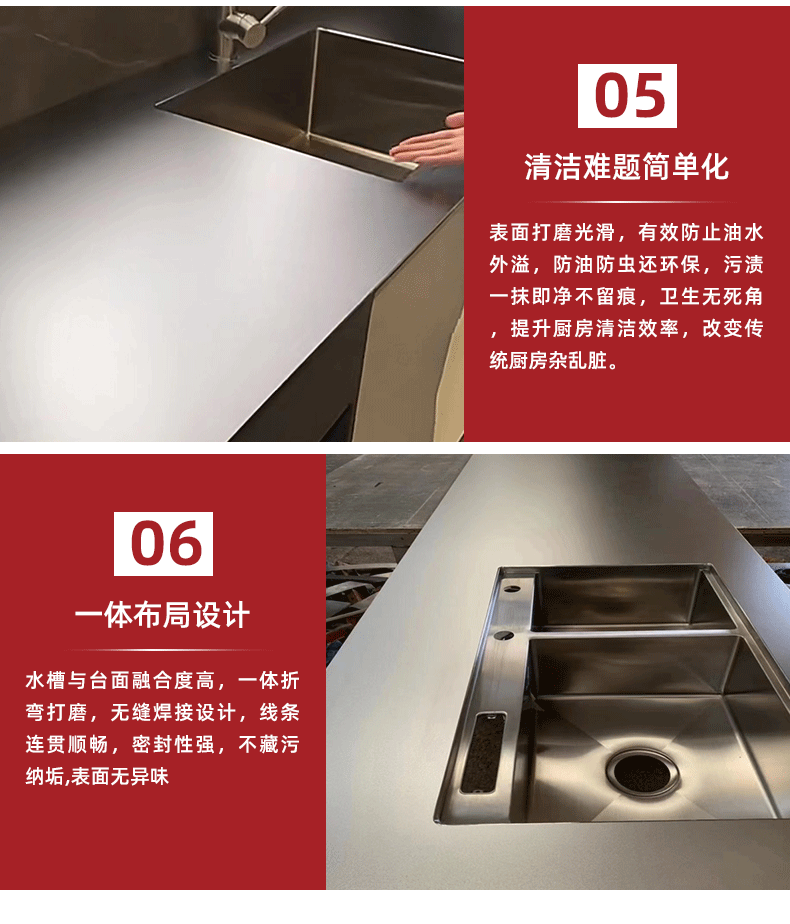 05

清洁难题简单化

表面打磨光滑，有效防止油水外溢，防油防虫还环保，污渍一抹即净不留痕，卫生无死角，提升厨房清洁效率，改变传统厨房杂乱脏。

06

一体布局设计

水槽与台面融合度高，一体折弯打磨，无缝焊接设计，线条连贯顺畅，密封性强，不藏污纳垢,表面无异味