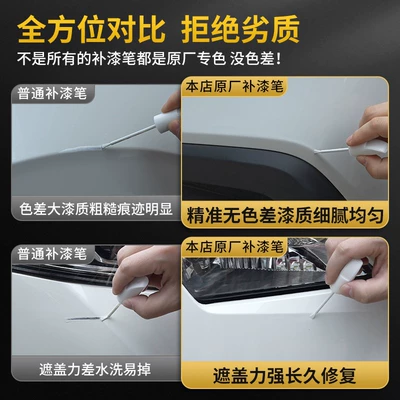 全方位对比 拒绝劣质
不是所有的补漆笔都是原厂专色 没色差!

普通补漆笔
色差大漆质粗糙痕迹明显

本店原厂补漆笔
精准无色差漆质细腻均匀

普通补漆笔
遮盖力差水洗易掉

本店原厂补漆笔
遮盖力强长久修复