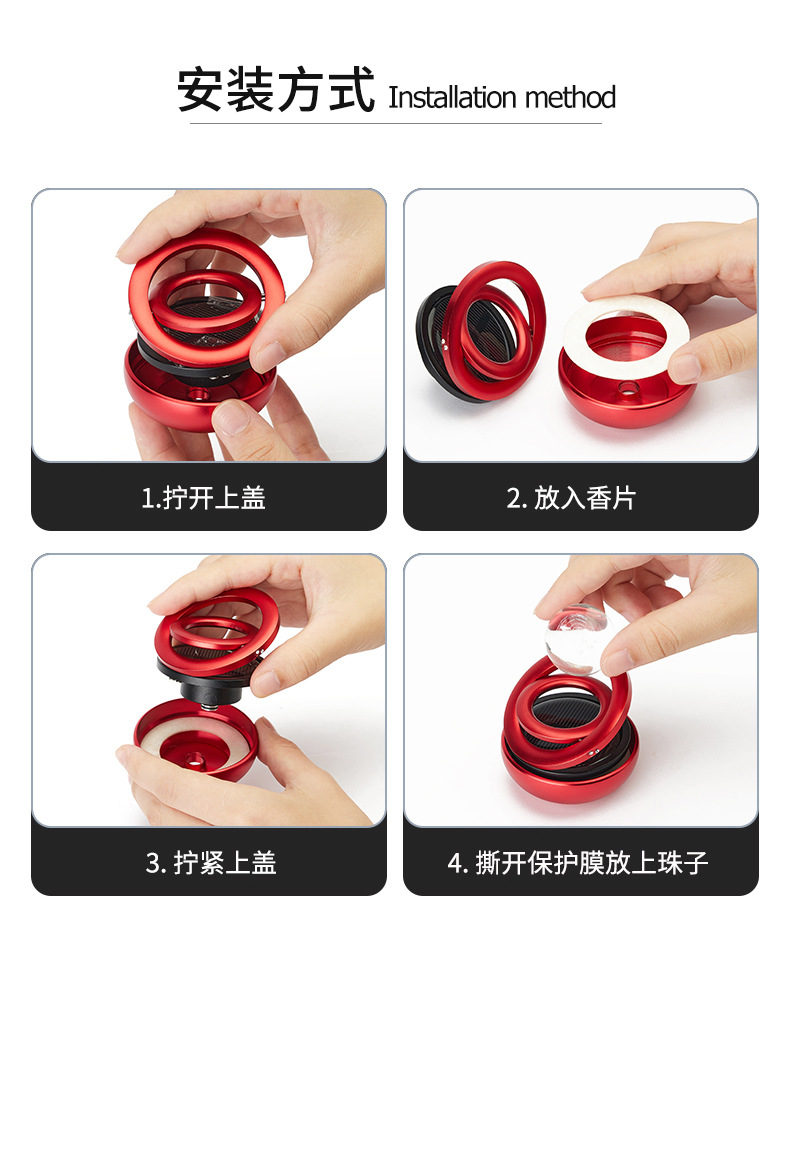 安装方式 Installation method

1.拧开上盖

2. 放入香片

3. 拧紧上盖

4. 撕开保护膜放上珠子