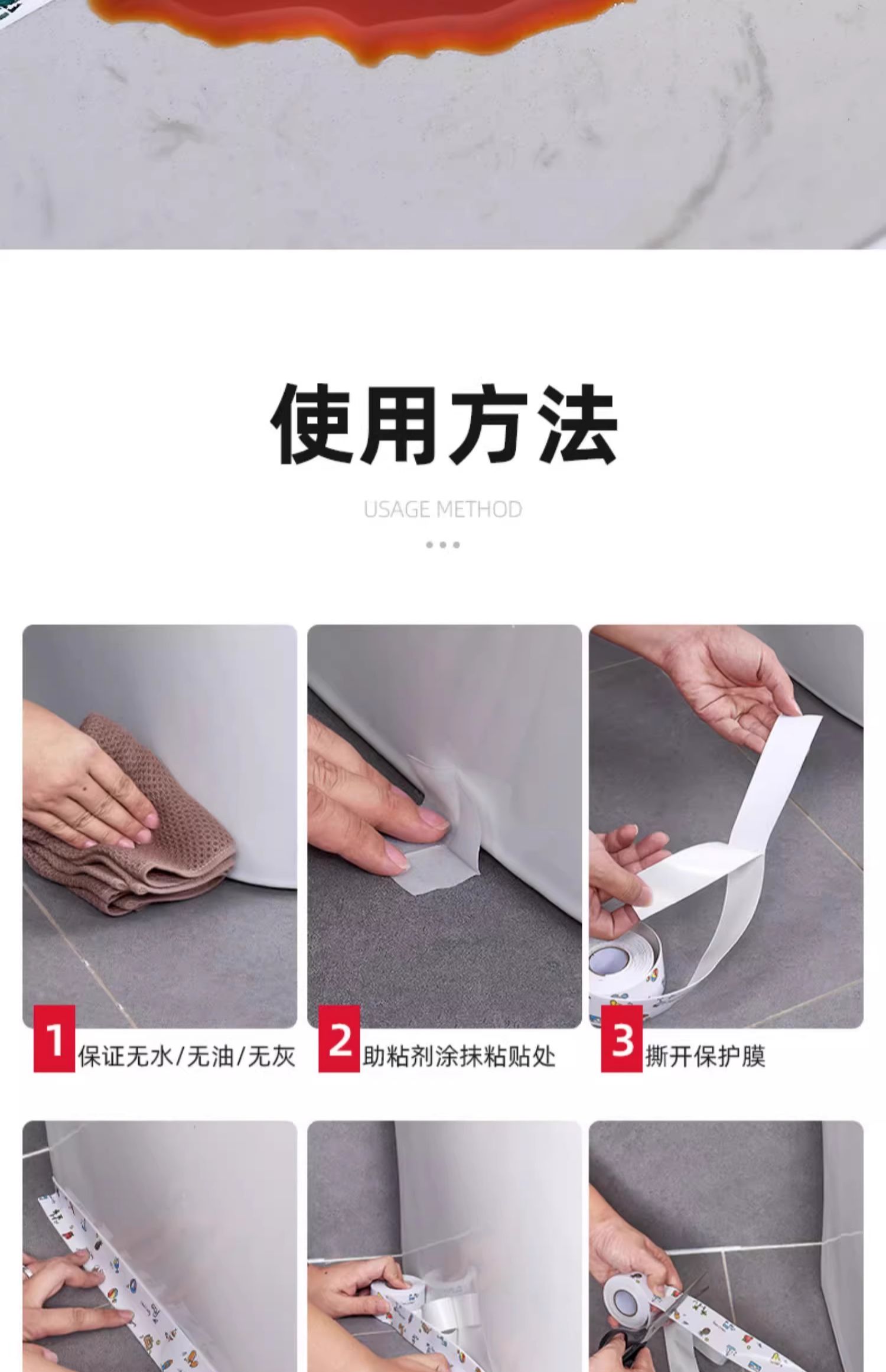 使用方法

USAGE METHOD

1 保证无水/无油/无灰

2 助粘剂涂抹粘贴处

3 撕开保护膜