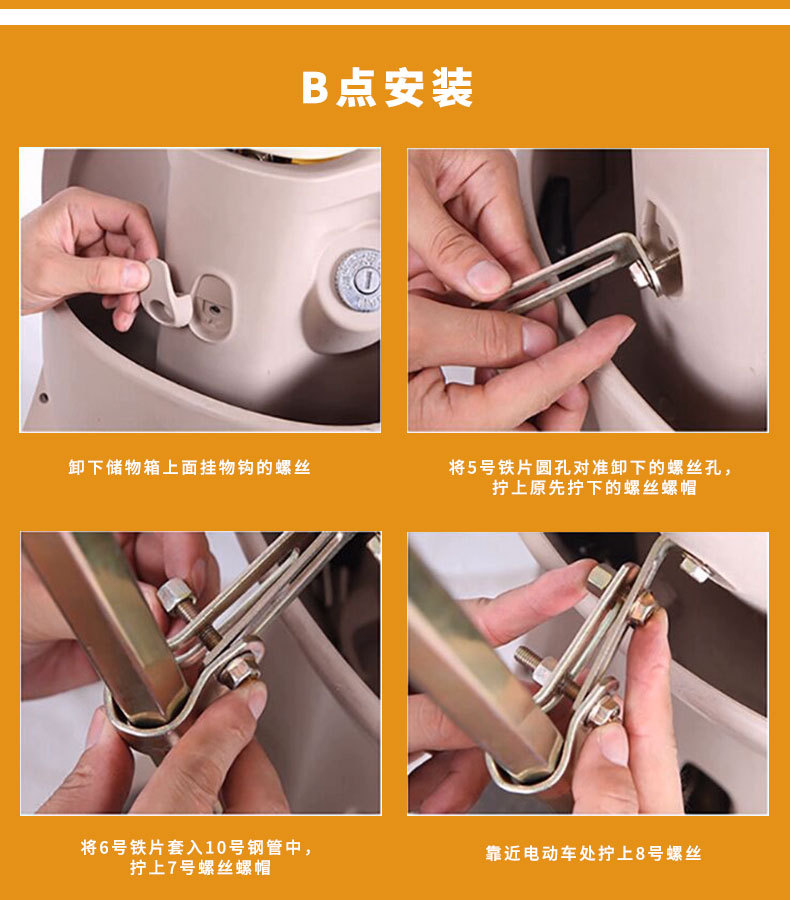 B点安装

卸下储物箱上面挂物钩的螺丝

将5号铁片圆孔对准卸下的螺丝孔，拧上原先拧下的螺丝螺帽

将6号铁片套入10号钢管中，拧上7号螺丝螺帽

靠近电动车处拧上8号螺丝