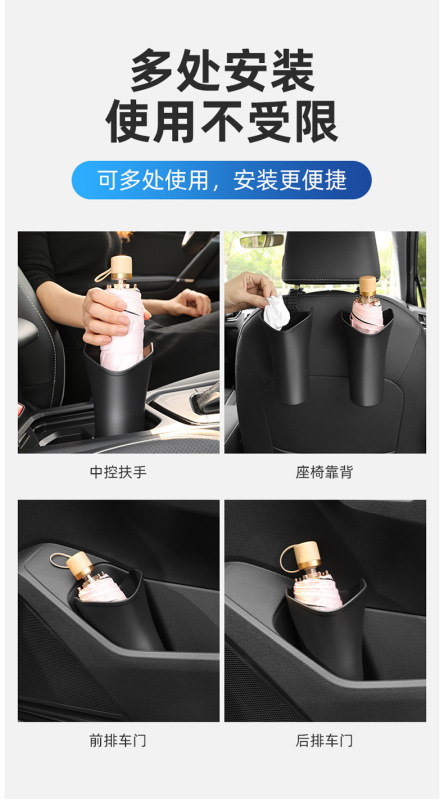 多处安装
使用不受限

可多处使用，安装更便捷

中控扶手

座椅靠背

前排车门

后排车门