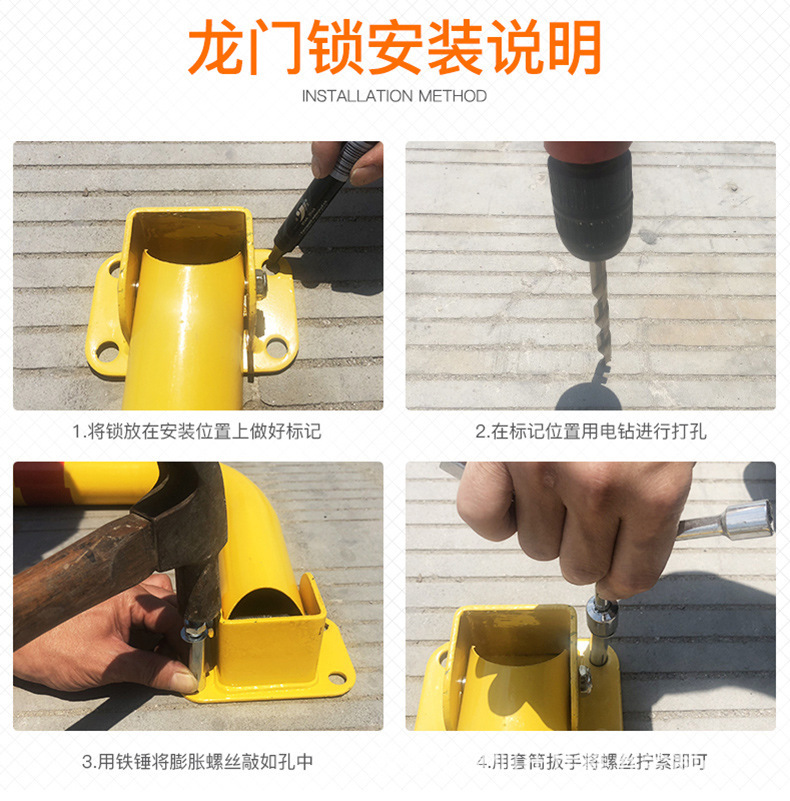 龙门锁安装说明

INSTALLATION METHOD

1.将锁放在安装位置上做好标记

2.在标记位置用电钻进行打孔

3.用铁锤将膨胀螺丝敲如孔中

4.用套筒扳手将螺丝拧紧即可