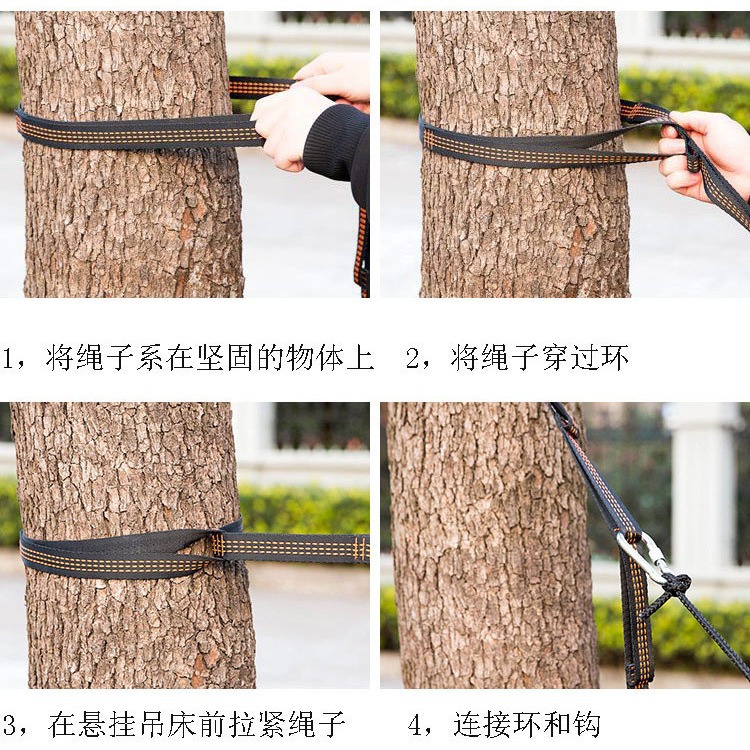 1，将绳子系在坚固的物体上

2，将绳子穿过环

3，在悬挂吊床前拉紧绳子

4，连接环和钩