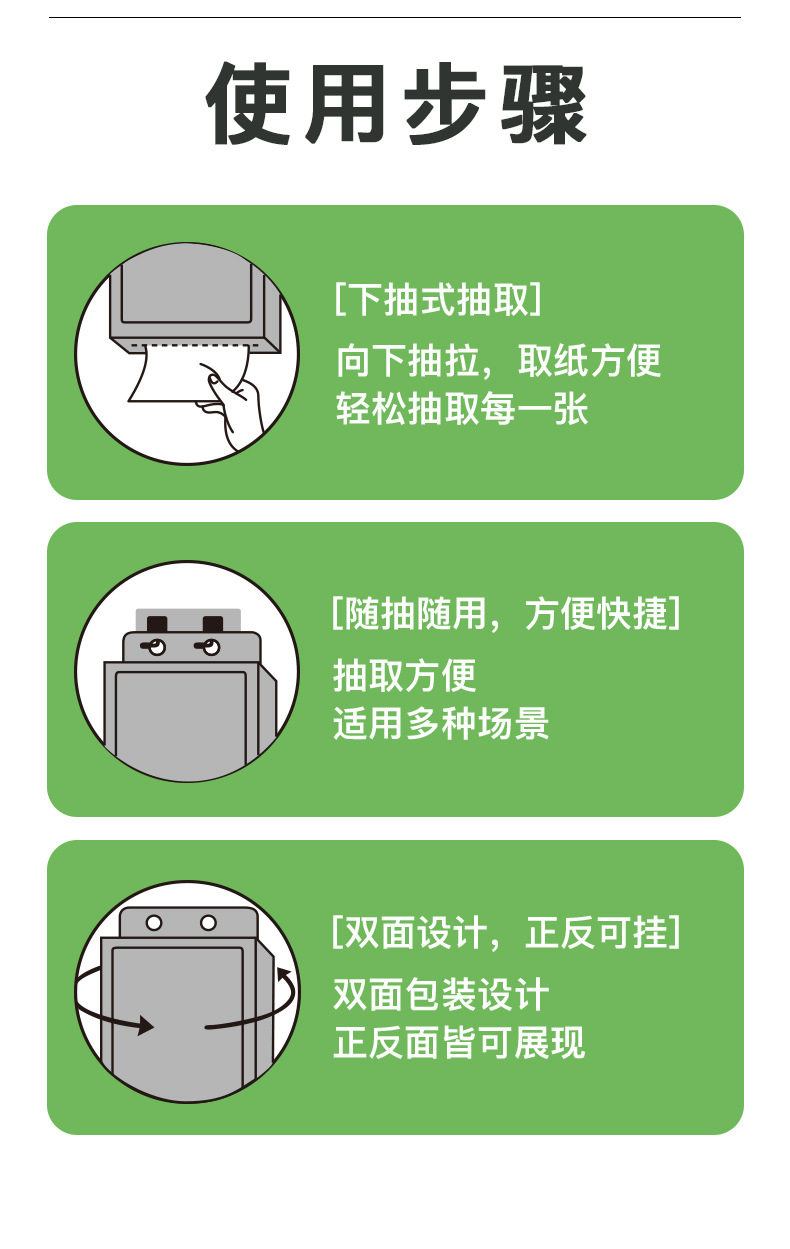 使用步骤

[下抽式抽取]
向下抽拉，取纸方便
轻松抽取每一张

[随抽随用，方便快捷]
抽取方便
适用多种场景

[双面设计，正反可挂]
双面包装设计
正反面皆可展现