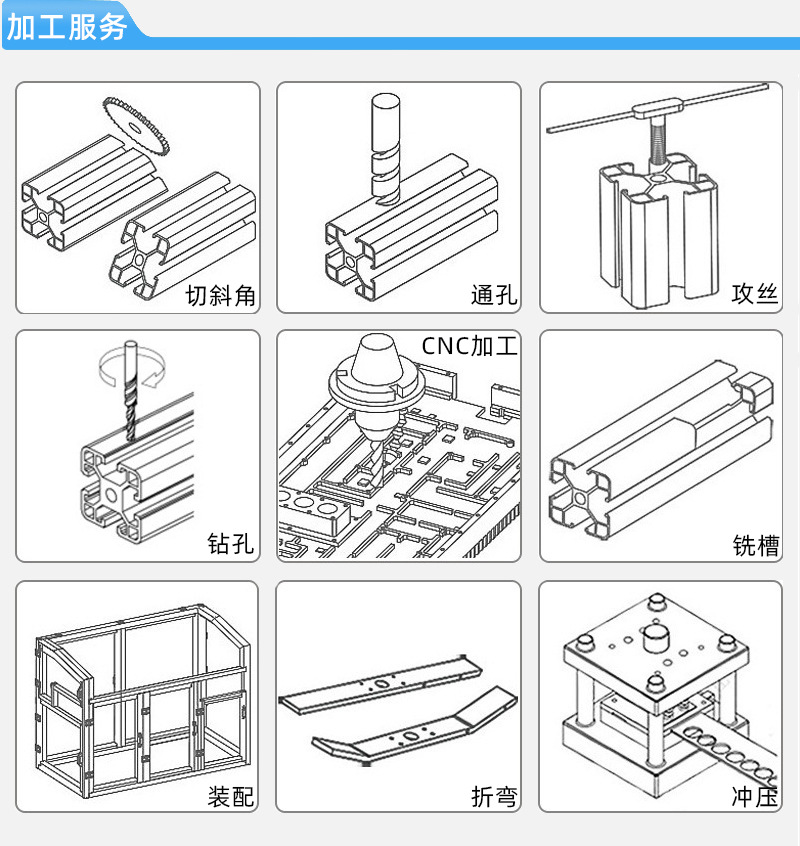 加工服务

切斜角

通孔

攻丝

钻孔

CNC加工

铣槽

装配

折弯

冲压