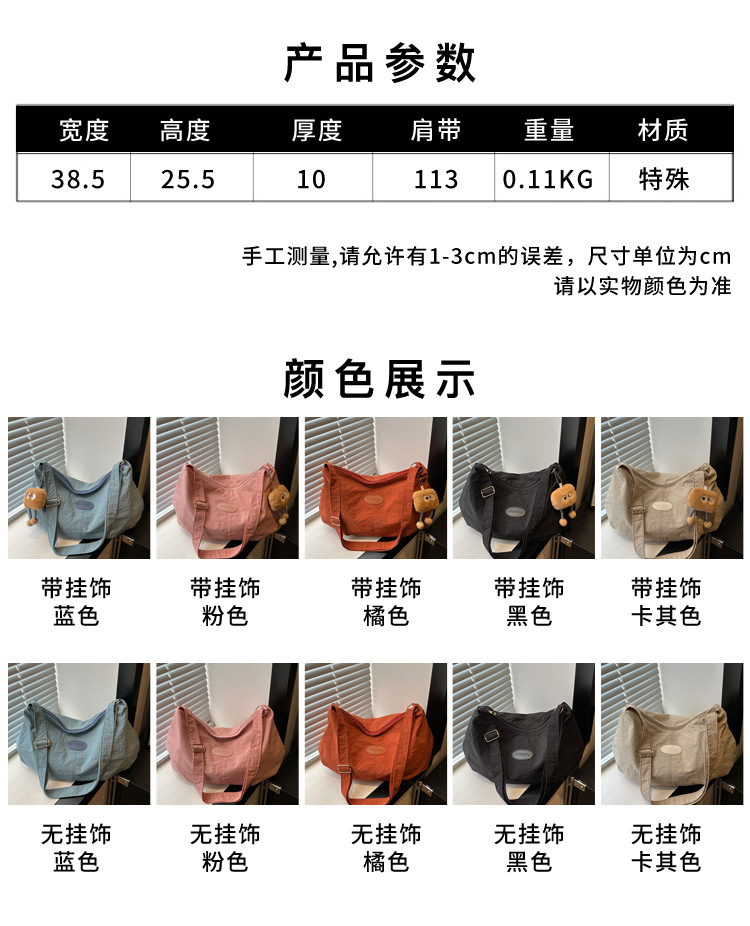 产品参数

| 宽度 | 高度 | 厚度 | 肩带 | 重量 | 材质 |
|---|---|---|---|---|---|
| 38.5 | 25.5 | 10 | 113 | 0.11KG | 特殊 |

手工测量,请允许有1-3cm的误差，尺寸单位为cm
请以实物颜色为准

颜色展示

带挂饰
蓝色

带挂饰
粉色

带挂饰
橘色

带挂饰
黑色

带挂饰
卡其色

无挂饰
蓝色

无挂饰
粉色

无挂饰
橘色

无挂饰
黑色

无挂饰
卡其色