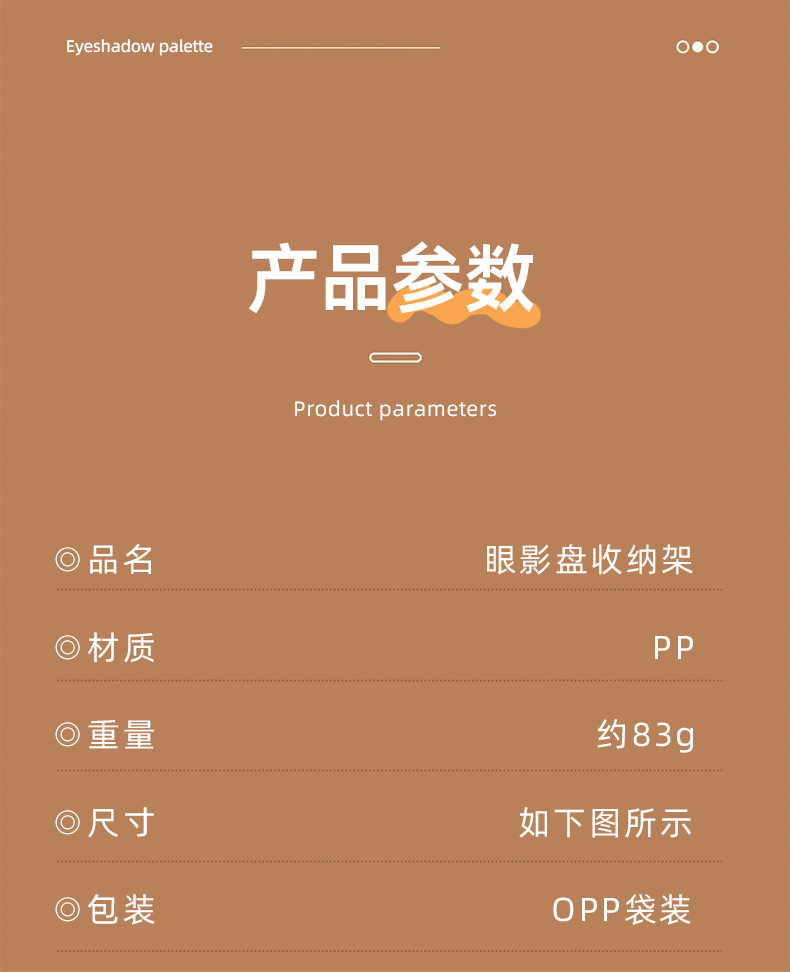 Eyeshadow palette

产品参数

Product parameters

◎品名 眼影盘收纳架

◎材质 PP

◎重量 约83g

◎尺寸 如下图所示

◎包装 OPP袋装