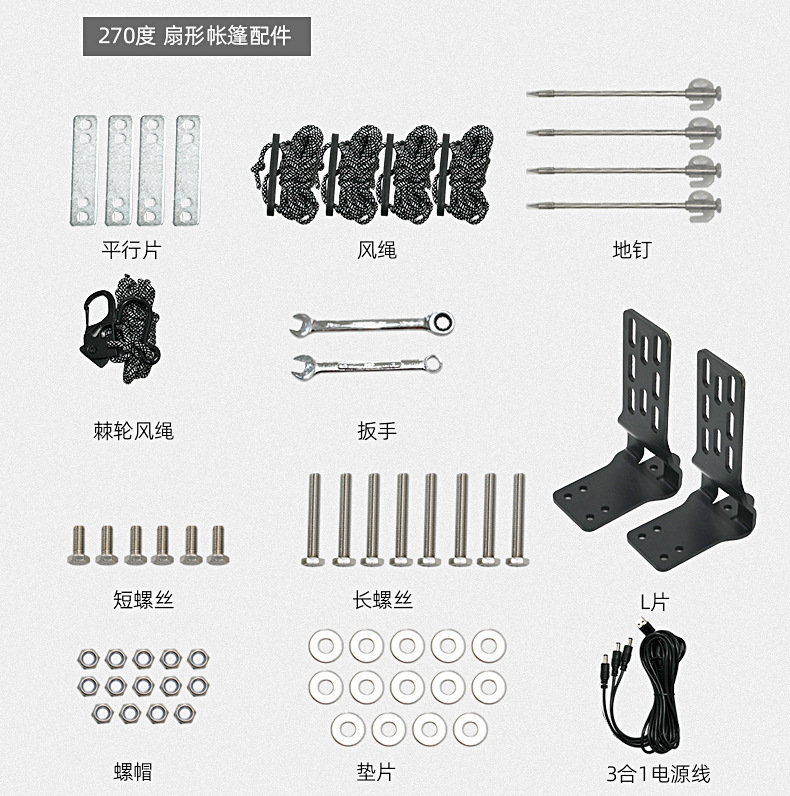 270度 扇形帐篷配件

平行片

风绳

地钉

棘轮风绳

扳手

短螺丝

长螺丝

L片

螺帽

垫片

3合1电源线