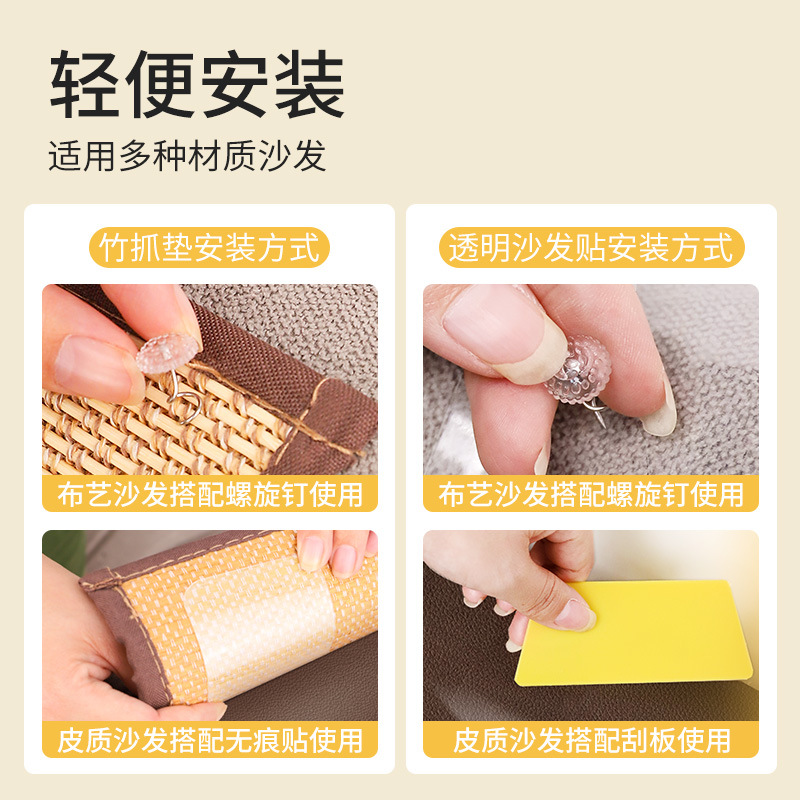 轻便安装

适用多种材质沙发

竹抓垫安装方式

布艺沙发搭配螺旋钉使用

皮质沙发搭配无痕贴使用

透明沙发贴安装方式

布艺沙发搭配螺旋钉使用

皮质沙发搭配刮板使用