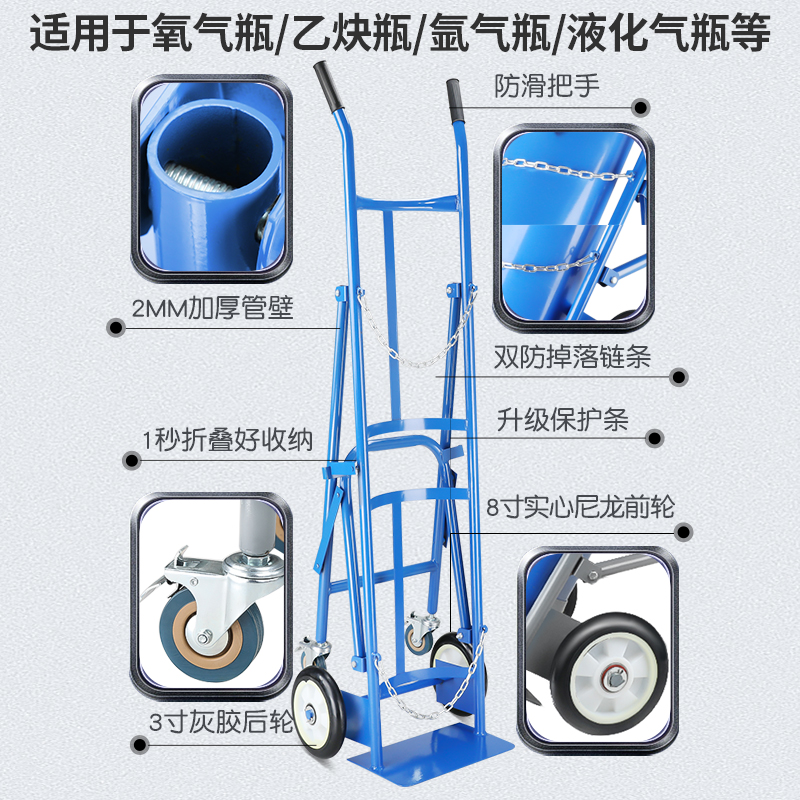 适用于氧气瓶/乙炔瓶/氩气瓶/液化气瓶等

防滑把手

2MM加厚管壁

双防掉落链条

升级保护条

1秒折叠好收纳

8寸实心尼龙前轮

3寸灰胶后轮