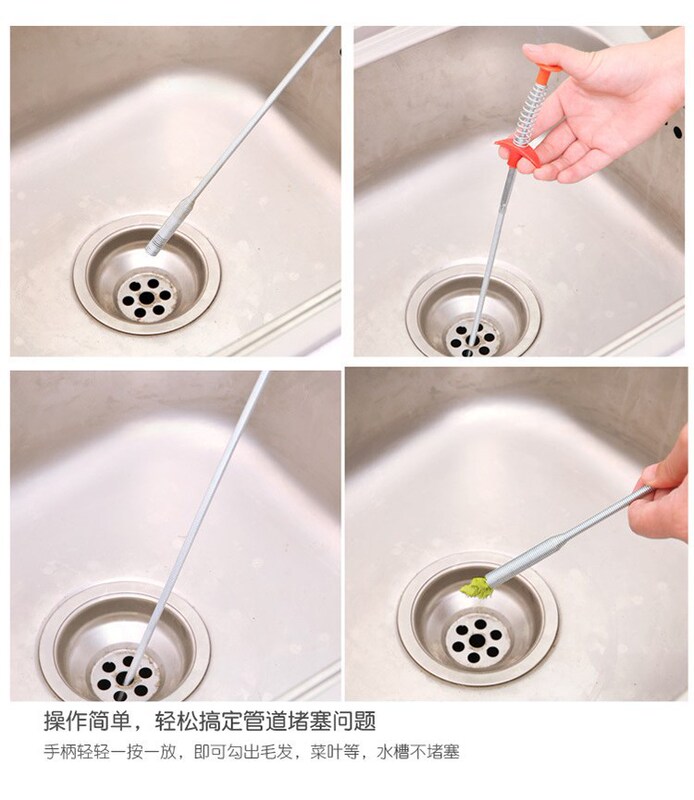 操作简单，轻松搞定管道堵塞问题

手柄轻轻一按一放，即可勾出毛发，菜叶等，水槽不堵塞