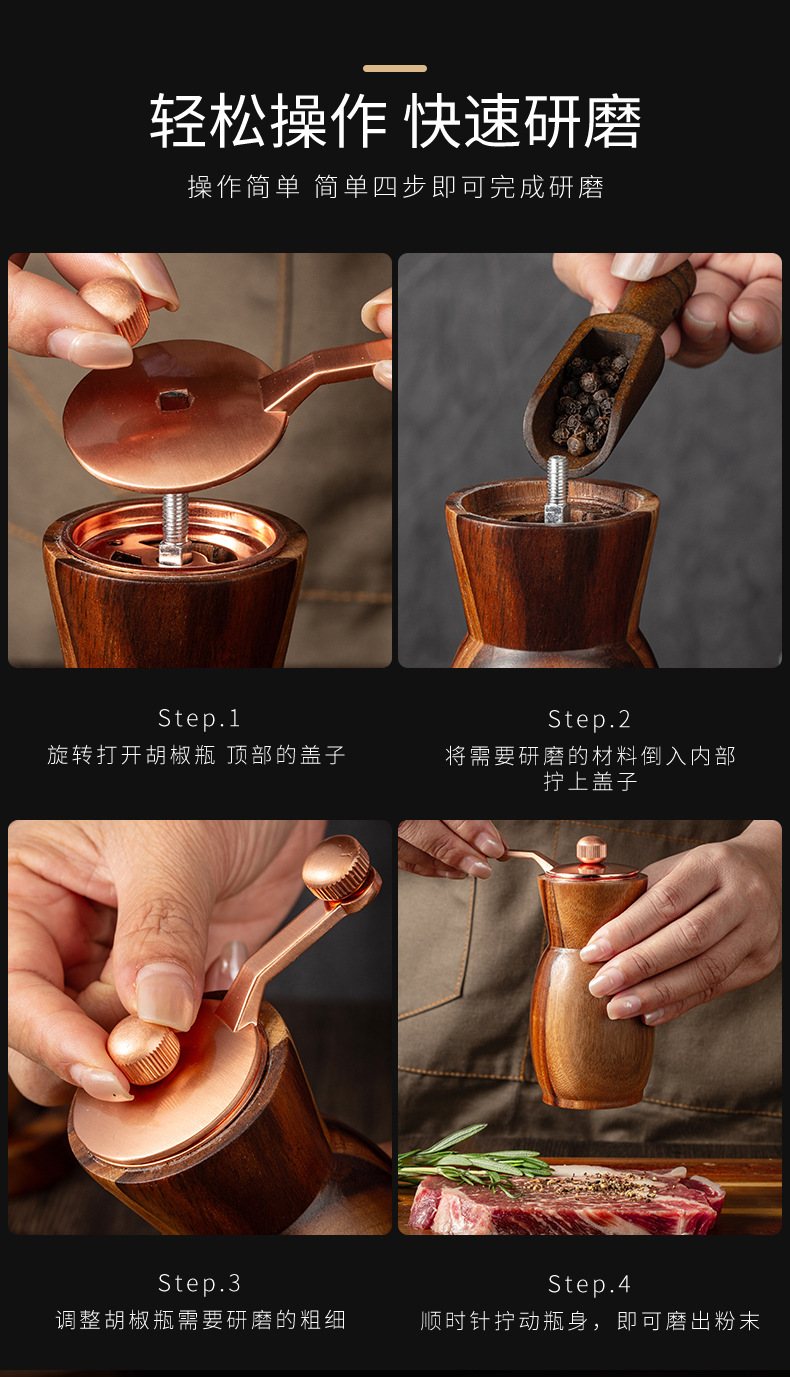 轻松操作 快速研磨

操作简单 简单四步即可完成研磨

Step.1
旋转打开胡椒瓶 顶部的盖子

Step.2
将需要研磨的材料倒入内部
拧上盖子

Step.3
调整胡椒瓶需要研磨的粗细

Step.4
顺时针拧动瓶身，即可磨出粉末