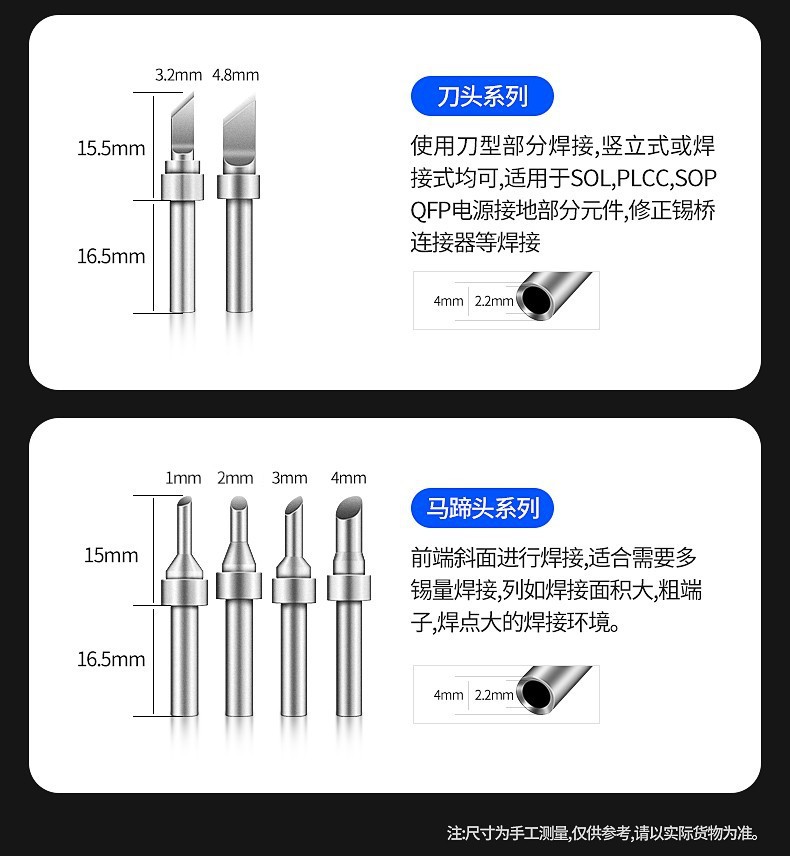 3.2mm 4.8mm

15.5mm

16.5mm

刀头系列

使用刀型部分焊接,竖立式或焊接式均可,适用于SOL,PLCC,SOP QFP电源接地部分元件,修正锡桥连接器等焊接

4mm 2.2mm

1mm 2mm 3mm 4mm

15mm

16.5mm

马蹄头系列

前端斜面进行焊接,适合需要多锡量焊接,列如焊接面积大,粗端子,焊点大的焊接环境。

4mm 2.2mm

注:尺寸为手工测量,仅供参考,请以实际货物为准。