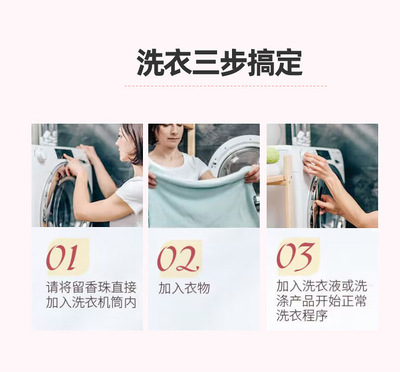 洗衣三步搞定

01
请将留香珠直接加入洗衣机筒内

02
加入衣物

03
加入洗衣液或洗涤产品开始正常洗衣程序