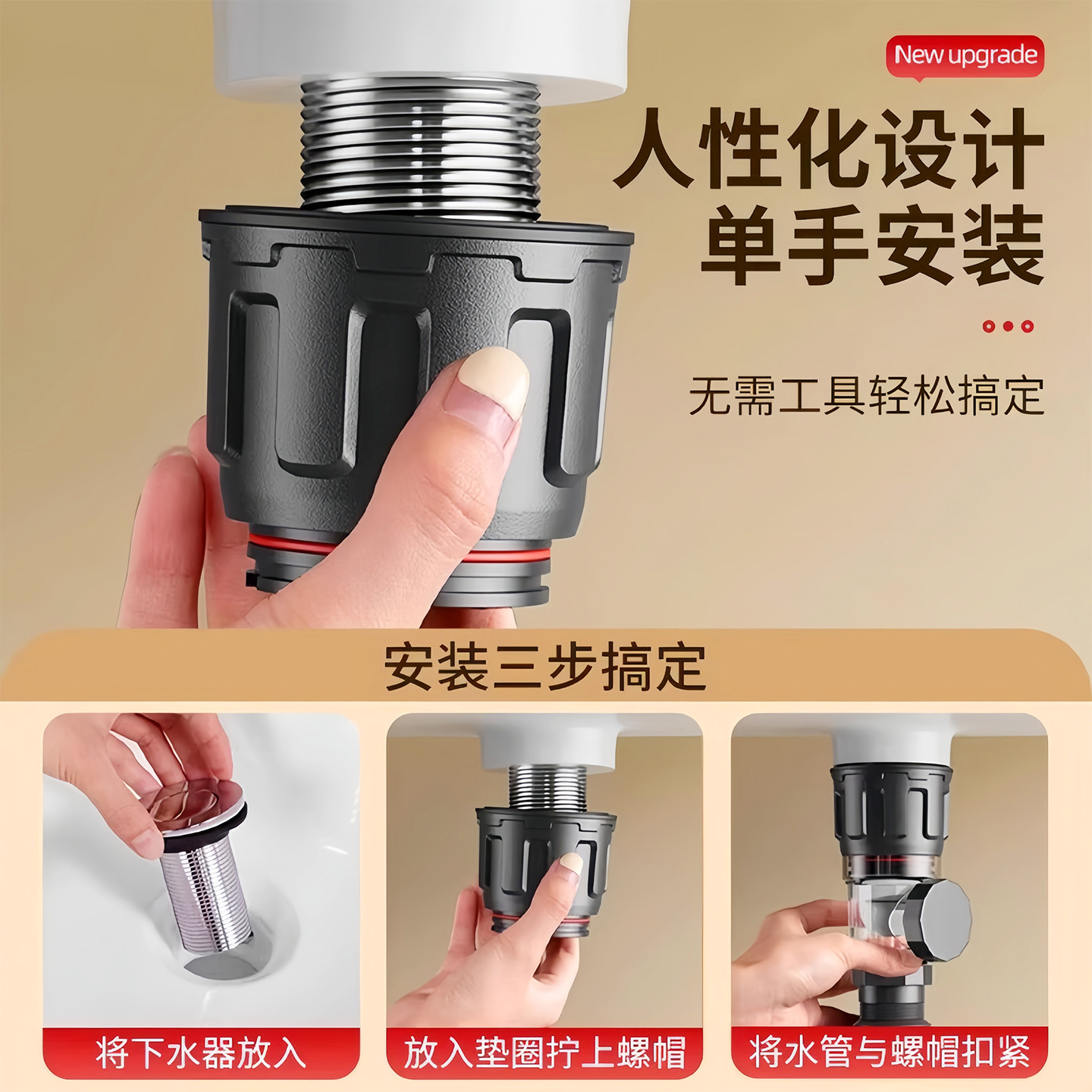 New upgrade

人性化设计
单手安装

无需工具轻松搞定

安装三步搞定

将下水器放入

放入垫圈拧上螺帽

将水管与螺帽扣紧