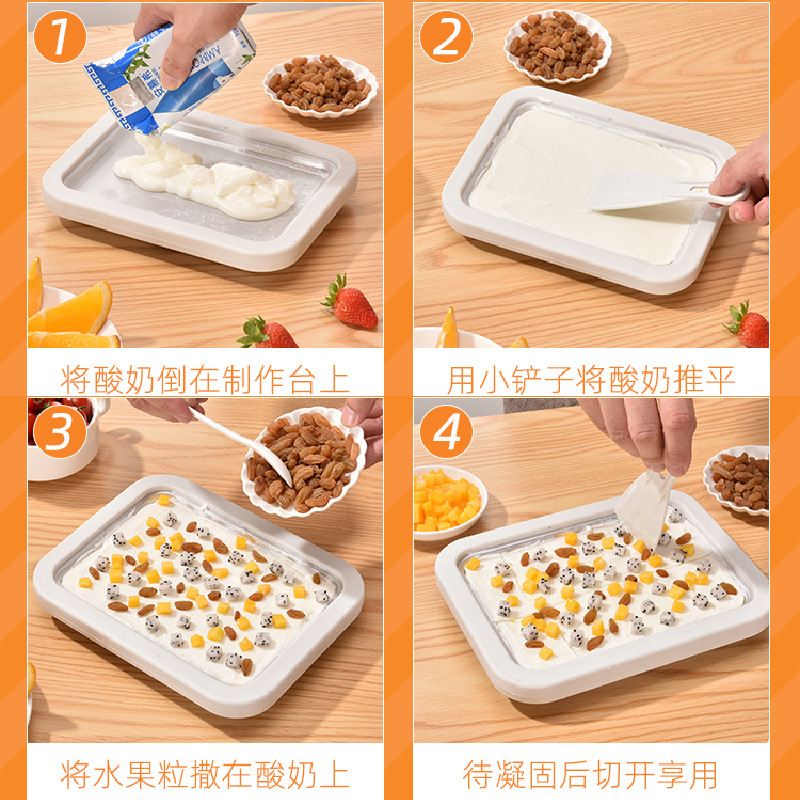 1

将酸奶倒在制作台上

2

用小铲子将酸奶推平

3

将水果粒撒在酸奶上

4

待凝固后切开享用