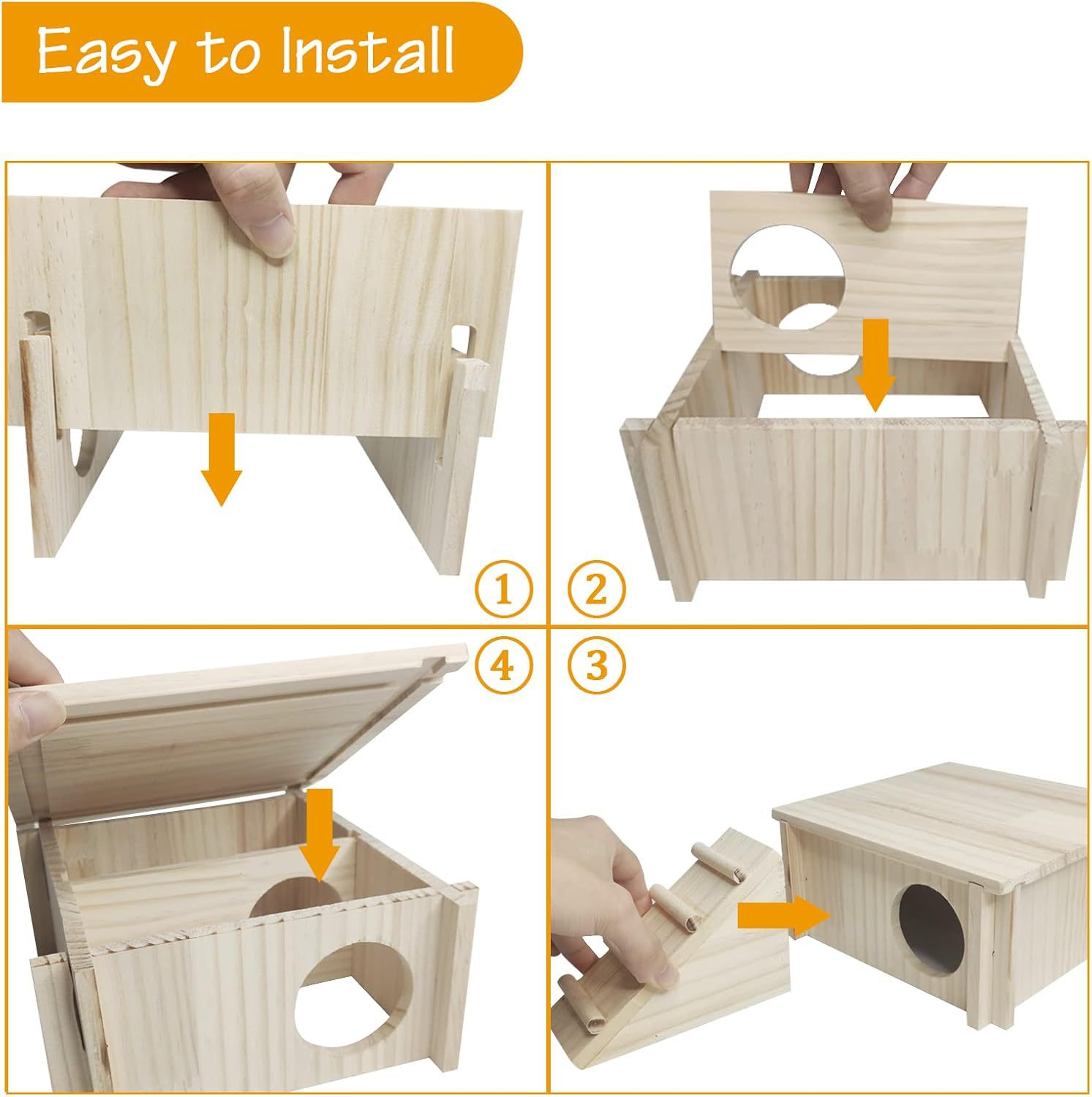 Easy to Install

1

2

4

3