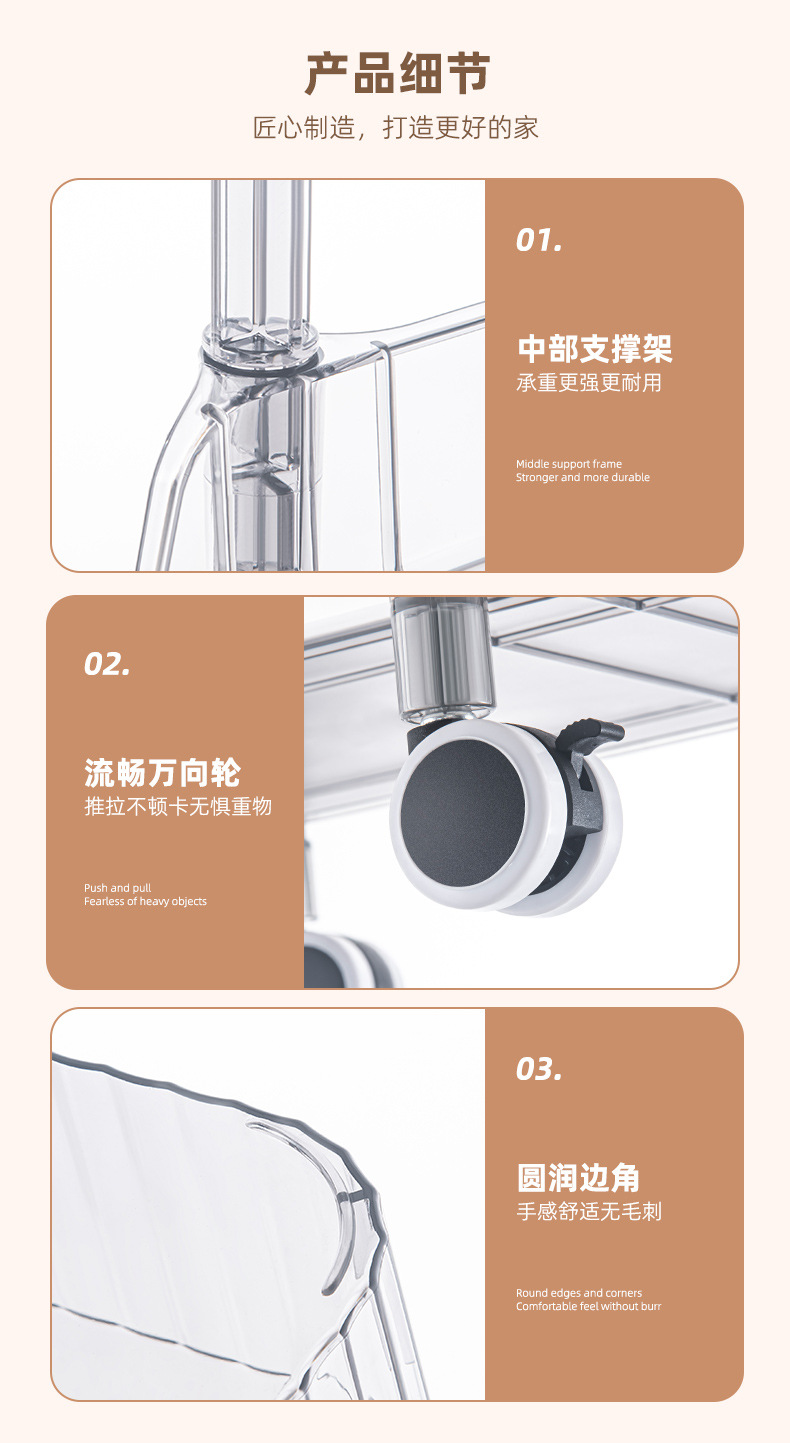 产品细节

匠心制造，打造更好的家

01.

中部支撑架

承重更强更耐用

Middle support frame
Stronger and more durable

02.

流畅万向轮

推拉不顿卡无惧重物

Push and pull
Fearless of heavy objects

03.

圆润边角

手感舒适无毛刺

Round edges and corners
Comfortable feel without burr