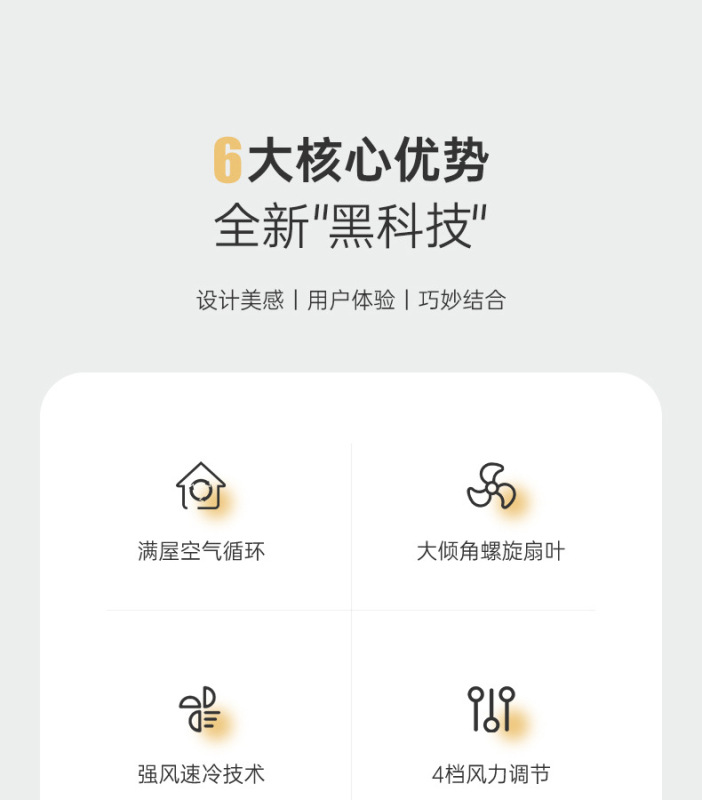 6大核心优势
全新“黑科技”

设计美感 | 用户体验 | 巧妙结合

满屋空气循环

大倾角螺旋扇叶

强风速冷技术

4档风力调节